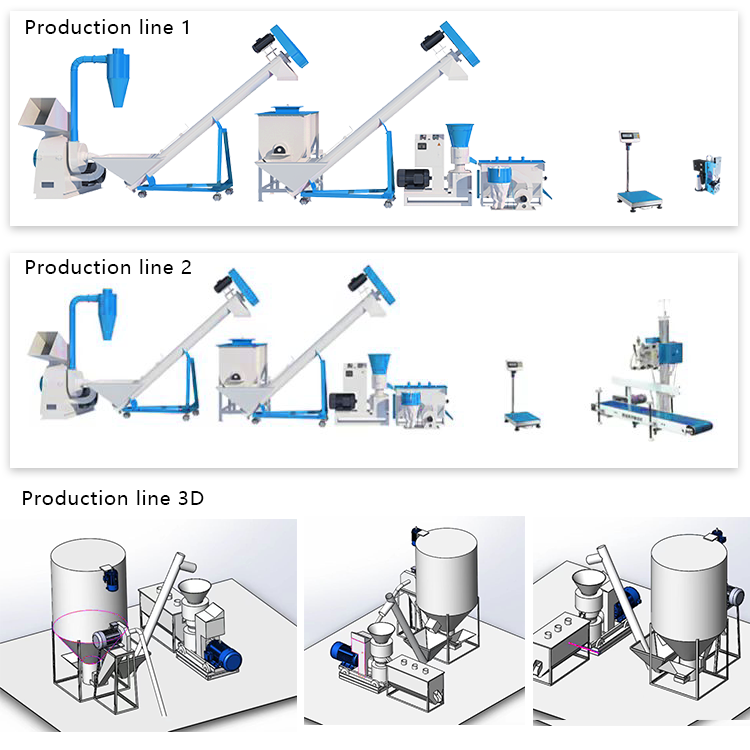 Production line 1

Production line 2

Production line 3D