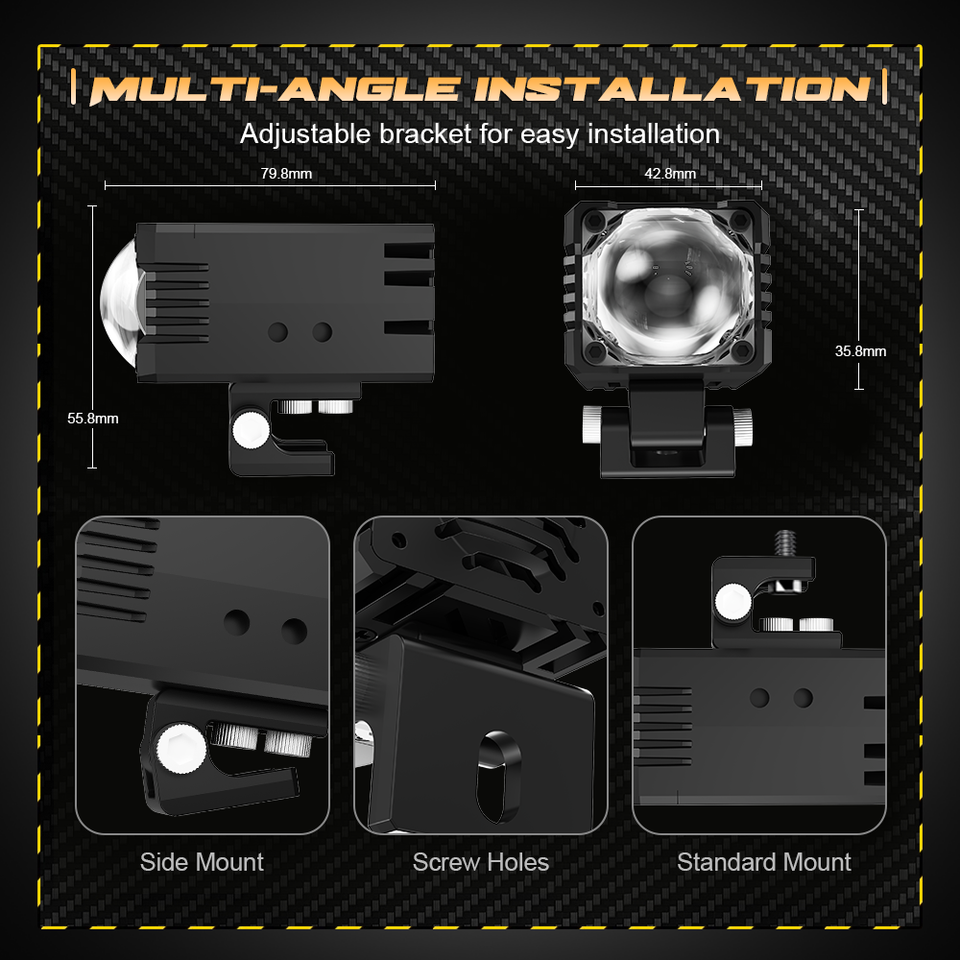 MULTI-ANGLE INSTALLATION

Adjustable bracket for easy installation

79.8mm

42.8mm

55.8mm

35.8mm

Side Mount

Screw Holes

Standard Mount