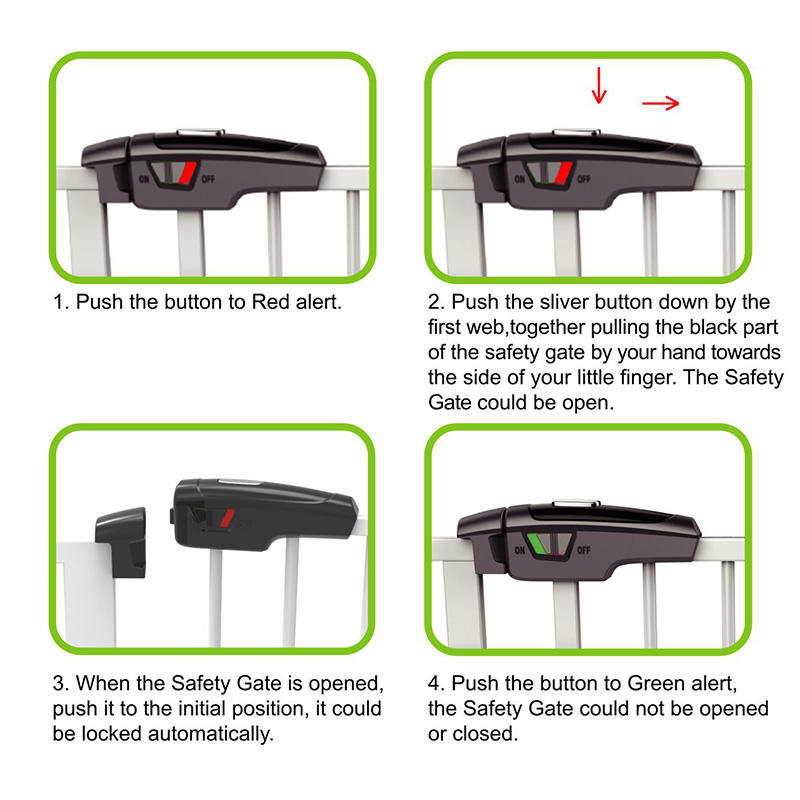 ON OFF

1. Push the button to Red alert.

ON OFF

2. Push the sliver button down by the first web,together pulling the black part of the safety gate by your hand towards the side of your little finger. The Safety Gate could be open.

3. When the Safety Gate is opened, push it to the initial position, it could be locked automatically.

ON OFF

4. Push the button to Green alert, the Safety Gate could not be opened or closed.