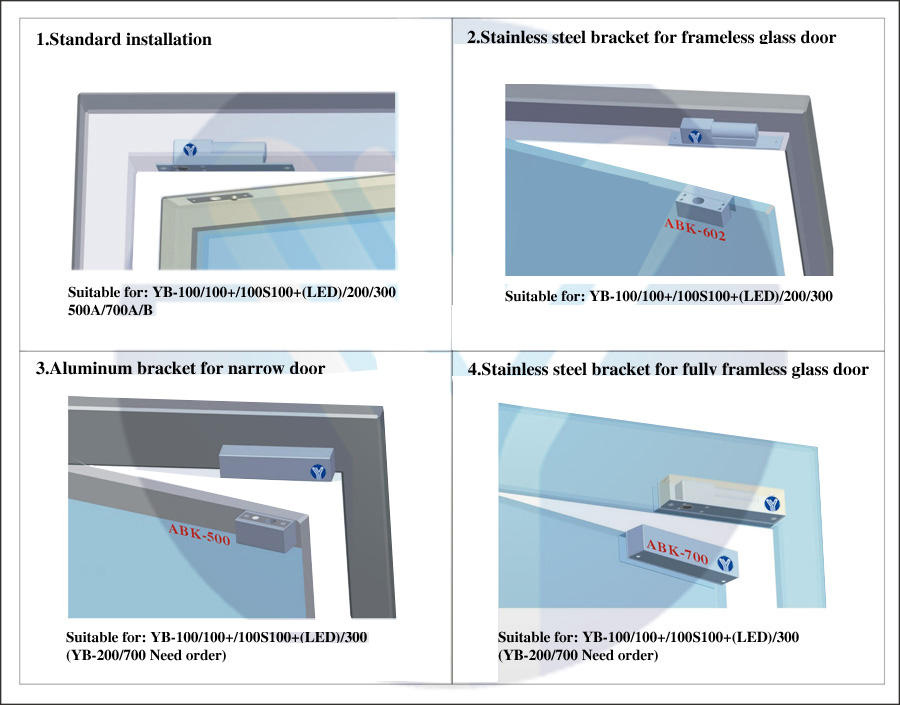 1.Standard installation

Suitable for: YB-100/100+/100S100+(LED)/200/300 500A/700A/B

2.Stainless steel bracket for frameless glass door

ABK-602

Suitable for: YB-100/100+/100S100+(LED)/200/300

3.Aluminum bracket for narrow door

ABK-500

Suitable for: YB-100/100+/100S100+(LED)/300 (YB-200/700 Need order)

4.Stainless steel bracket for fully framless glass door

ABK-700

Suitable for: YB-100/100+/100S100+(LED)/300 (YB-200/700 Need order)