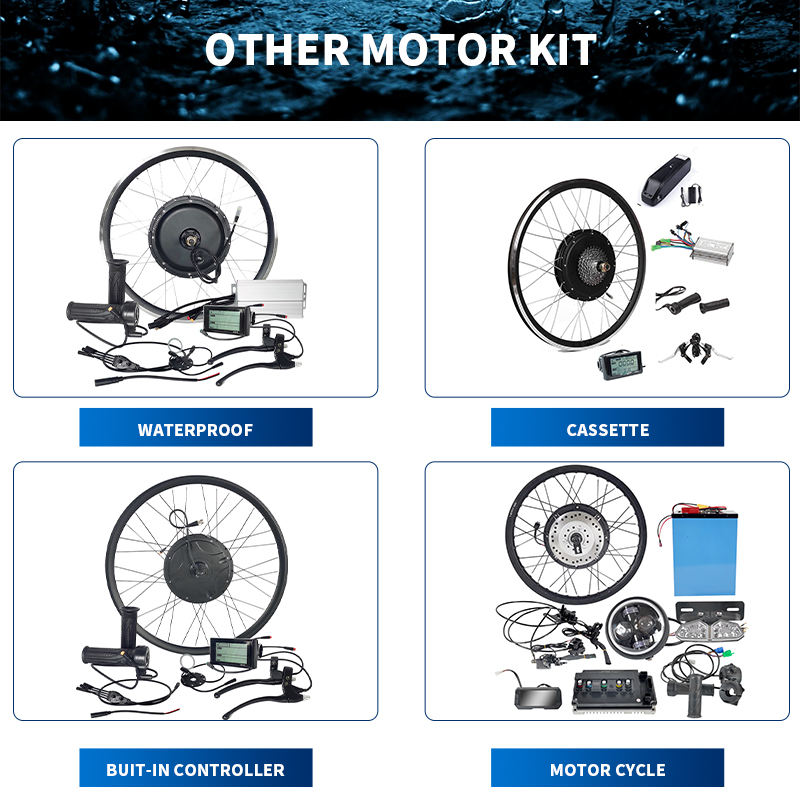 OTHER MOTOR KIT

WATERPROOF

CASSETTE

BUIT-IN CONTROLLER

MOTOR CYCLE