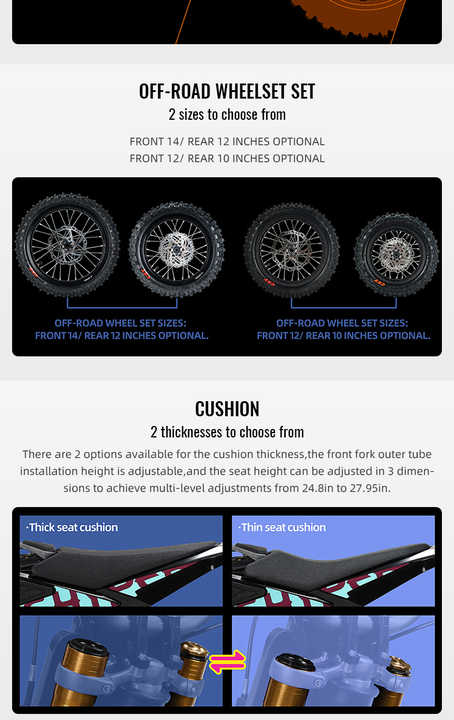 OFF-ROAD WHEELSET SET
2 sizes to choose from

FRONT 14/ REAR 12 INCHES OPTIONAL
FRONT 12/ REAR 10 INCHES OPTIONAL

OFF-ROAD WHEEL SET SIZES:
FRONT 14/ REAR 12 INCHES OPTIONAL.

OFF-ROAD WHEEL SET SIZES:
FRONT 12/ REAR 10 INCHES OPTIONAL.

CUSHION
2 thicknesses to choose from

There are 2 options available for the cushion thickness,the front fork outer tube installation height is adjustable,and the seat height can be adjusted in 3 dimensions to achieve multi-level adjustments from 24.8in to 27.95in.

·Thick seat cushion

·Thin seat cushion