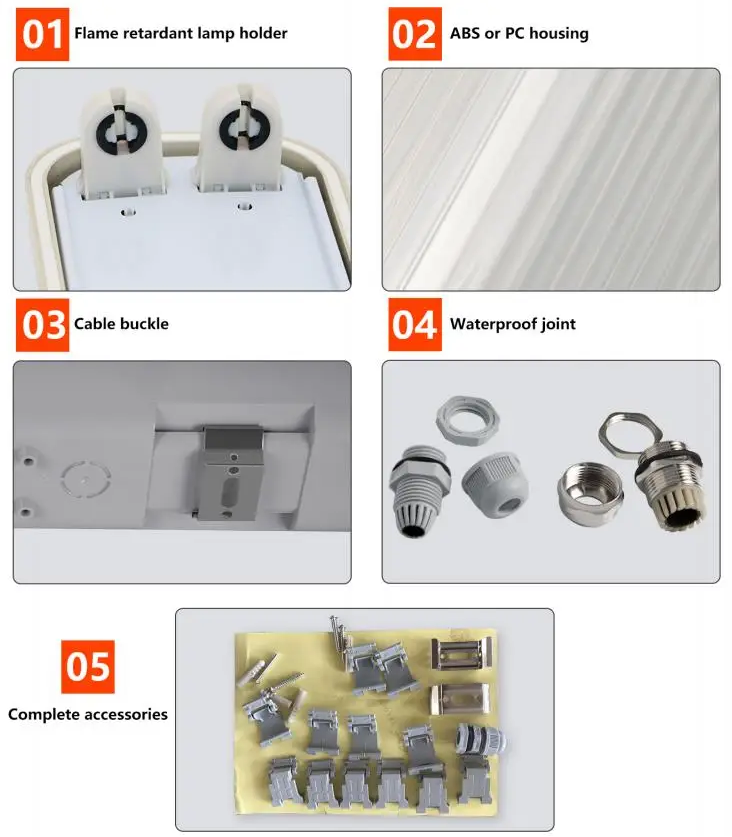 01 Flame retardant lamp holder

02 ABS or PC housing

03 Cable buckle

04 Waterproof joint

05

Complete accessories