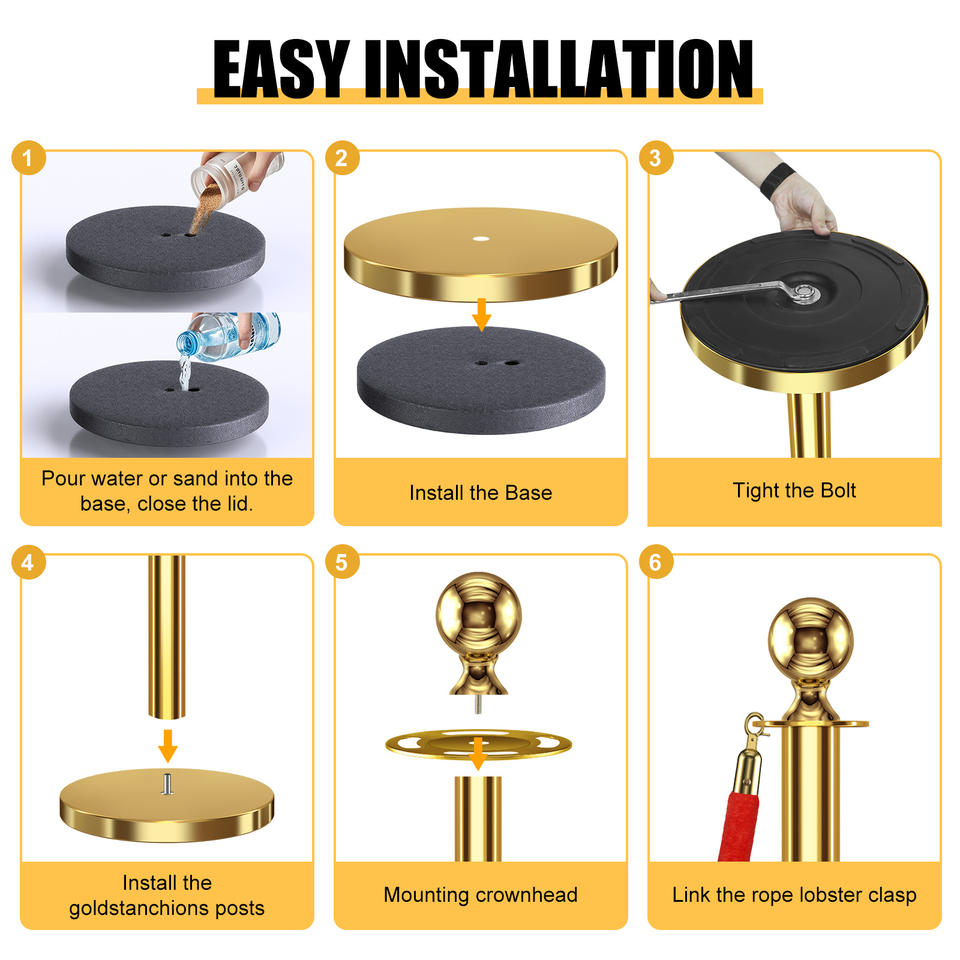 EASY INSTALLATION

1
Pour water or sand into the base, close the lid.

2
Install the Base

3
Tight the Bolt

4
Install the goldstanchions posts

5
Mounting crownhead

6
Link the rope lobster clasp