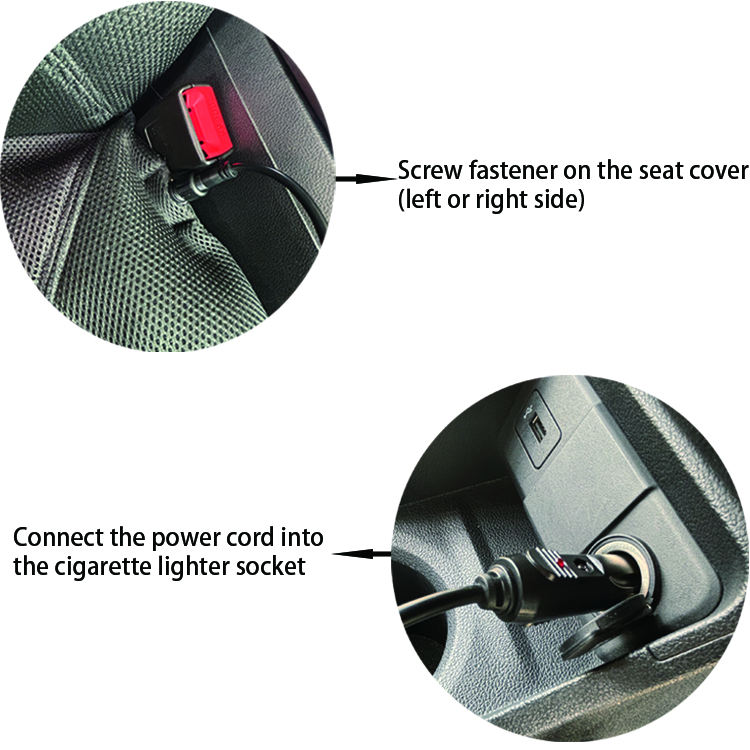 Screw fastener on the seat cover (left or right side)

Connect the power cord into the cigarette lighter socket