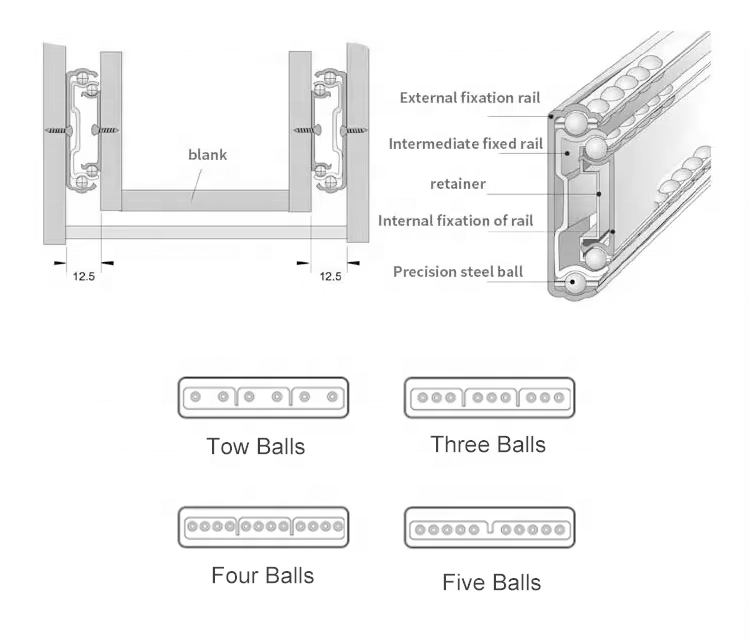 blank

12.5

12.5

External fixation rail

Intermediate fixed rail

retainer

Internal fixation of rail

Precision steel ball

Tow Balls

Three Balls

Four Balls

Five Balls