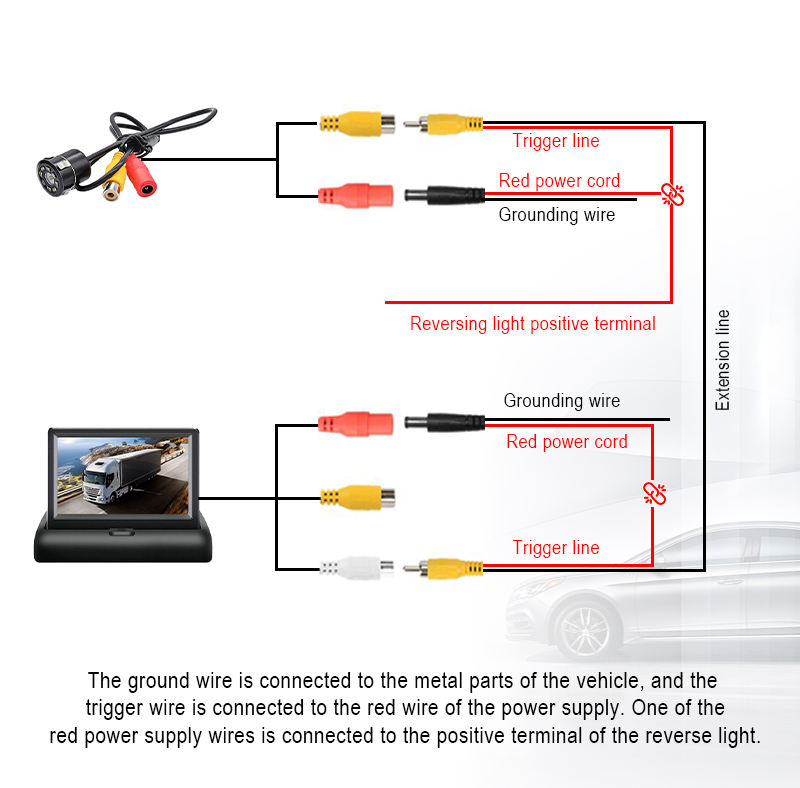 Trigger line

Red power cord

Grounding wire

Reversing light positive terminal

Extension line

Grounding wire

Red power cord

Trigger line

The ground wire is connected to the metal parts of the vehicle, and the trigger wire is connected to the red wire of the power supply. One of the red power supply wires is connected to the positive terminal of the reverse light.