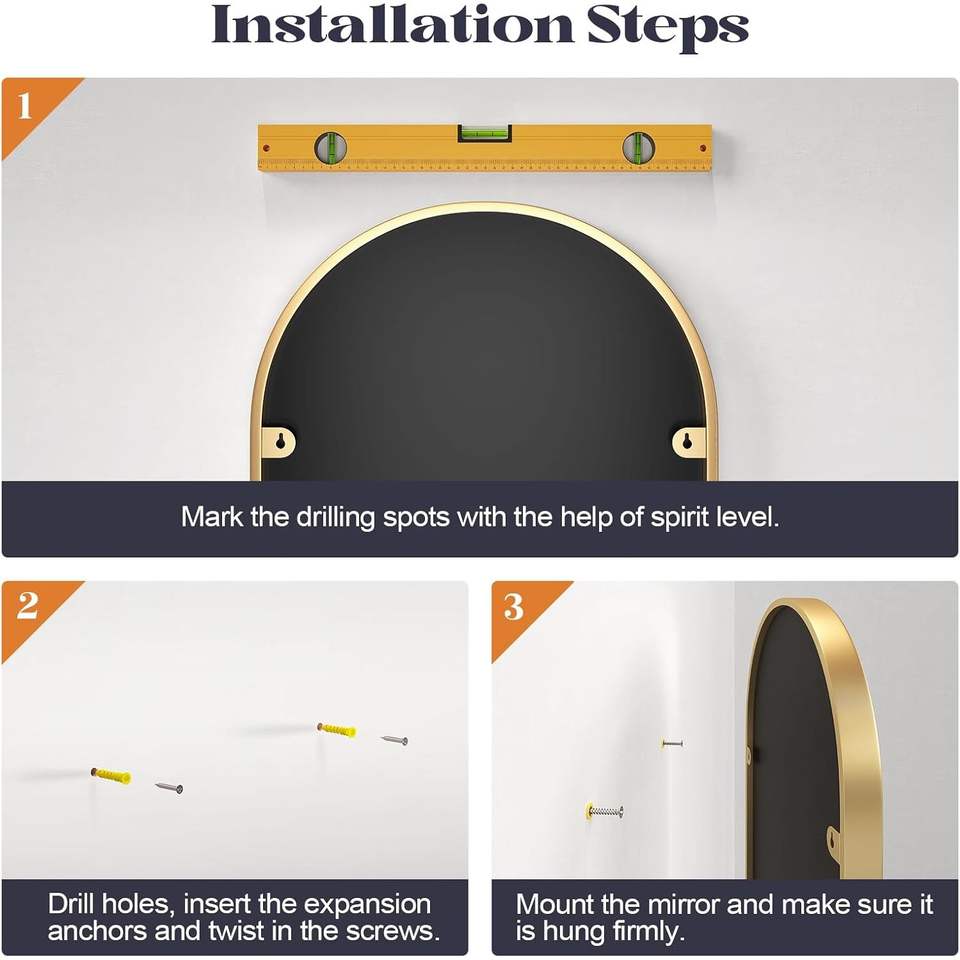 Installation Steps

1

Mark the drilling spots with the help of spirit level.

2

Drill holes, insert the expansion anchors and twist in the screws.

3

Mount the mirror and make sure it is hung firmly.