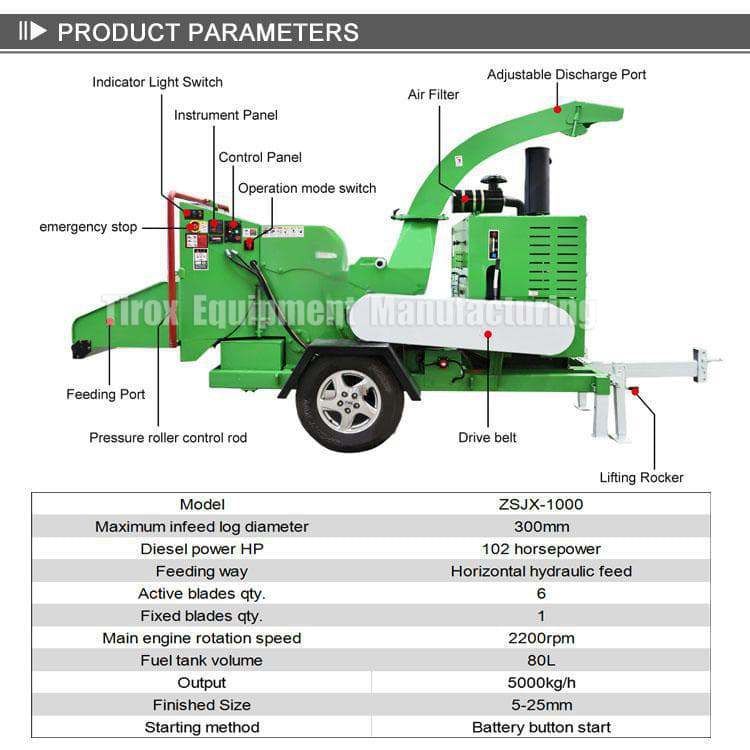 PRODUCT PARAMETERS

Indicator Light Switch
Instrument Panel
Control Panel
Operation mode switch
emergency stop
Air Filter
Adjustable Discharge Port
Tirox Equipment Manufacturing
Feeding Port
Pressure roller control rod
Drive belt
Lifting Rocker

| Model | ZSJX-1000 |
|---|---|
| Maximum infeed log diameter | 300mm |
| Diesel power HP | 102 horsepower |
| Feeding way | Horizontal hydraulic feed |
| Active blades qty. | 6 |
| Fixed blades qty. | 1 |
| Main engine rotation speed | 2200rpm |
| Fuel tank volume | 80L |
| Output | 5000kg/h |
| Finished Size | 5-25mm |
| Starting method | Battery button start |