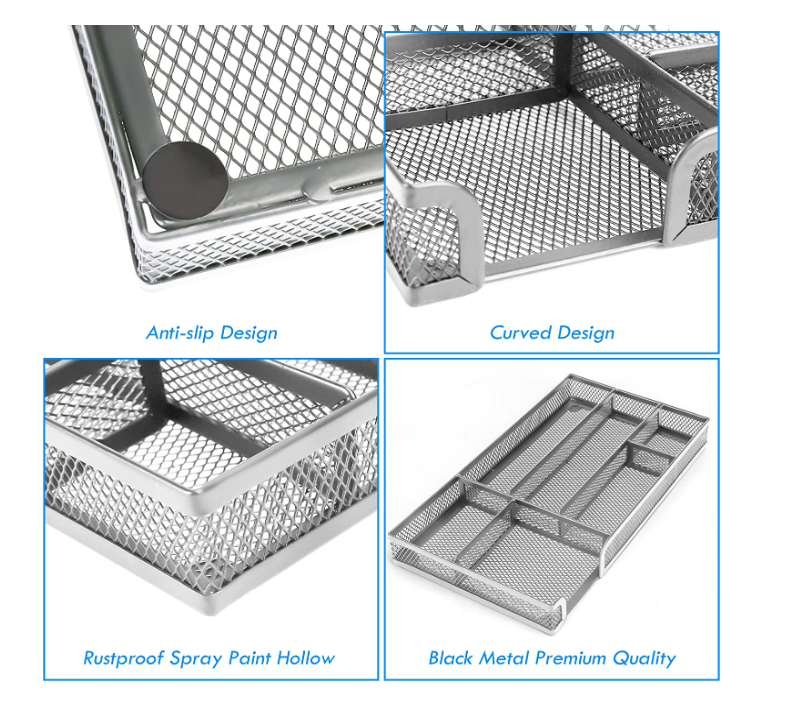 Anti-slip Design

Curved Design

Rustproof Spray Paint Hollow

Black Metal Premium Quality