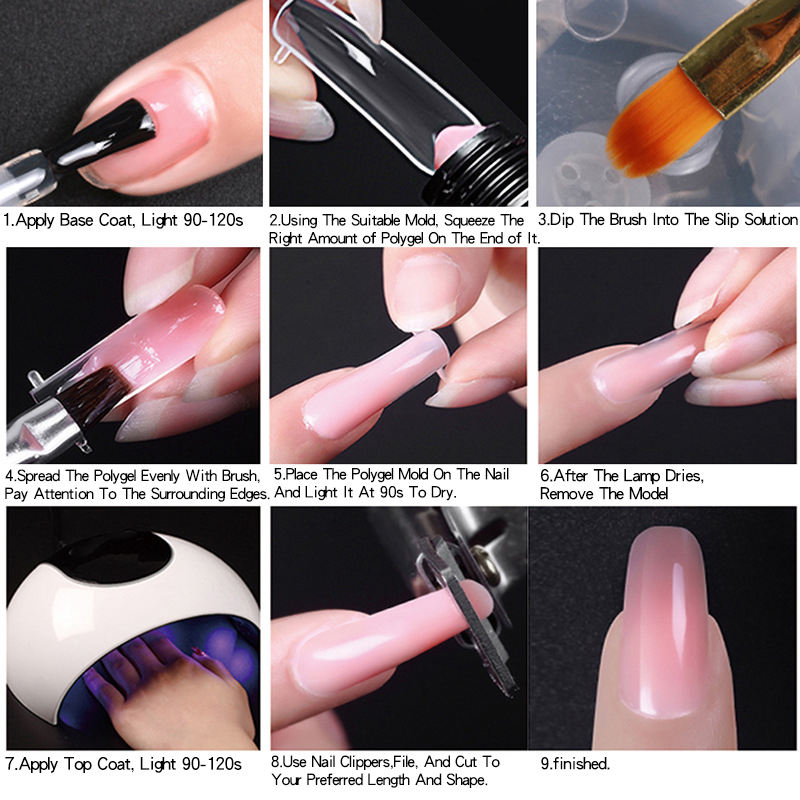 1.Apply Base Coat, Light 90-120s

2.Using The Suitable Mold, Squeeze The Right Amount of Polygel On The End of It.

3.Dip The Brush Into The Slip Solution

4.Spread The Polygel Evenly With Brush, Pay Attention To The Surrounding Edges.

5.Place The Polygel Mold On The Nail And Light It At 90s To Dry.

6.After The Lamp Dries, Remove The Model

7.Apply Top Coat, Light 90-120s

8.Use Nail Clippers,File, And Cut To Your Preferred Length And Shape.

9.finished.