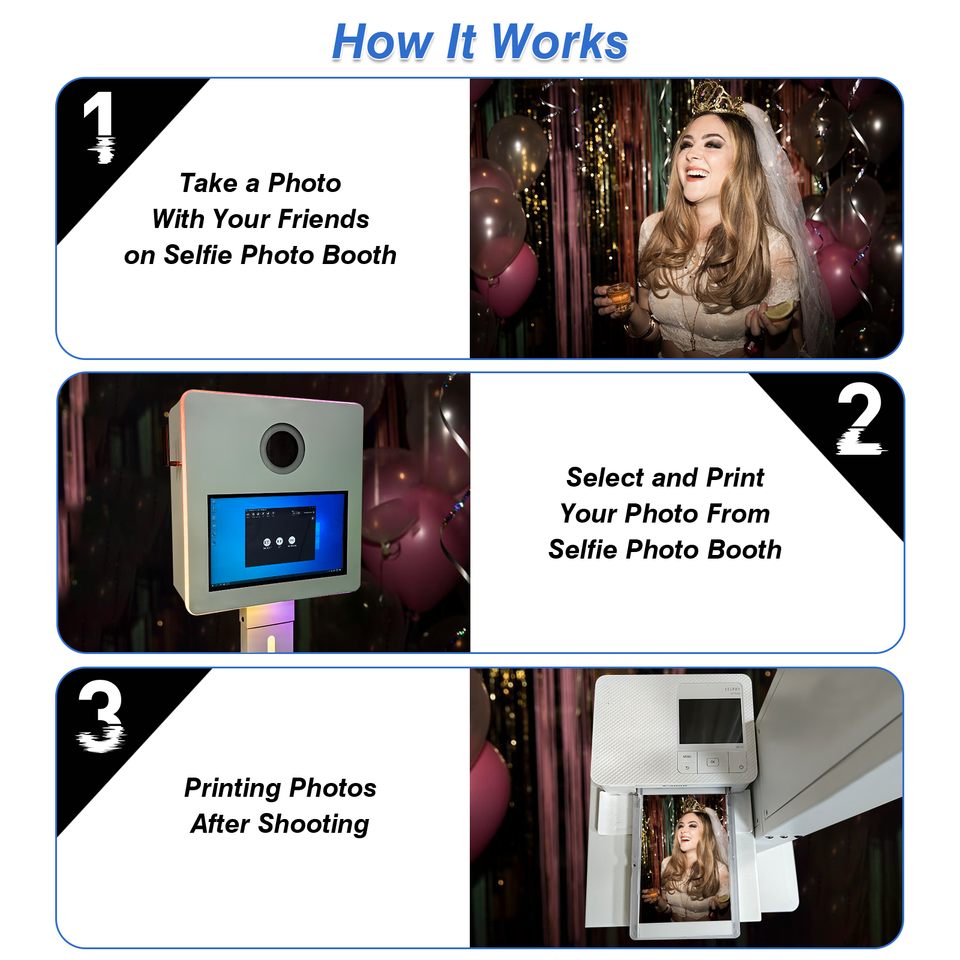 How It Works

1

Take a Photo With Your Friends on Selfie Photo Booth

2

Select and Print Your Photo From Selfie Photo Booth

3

Printing Photos After Shooting