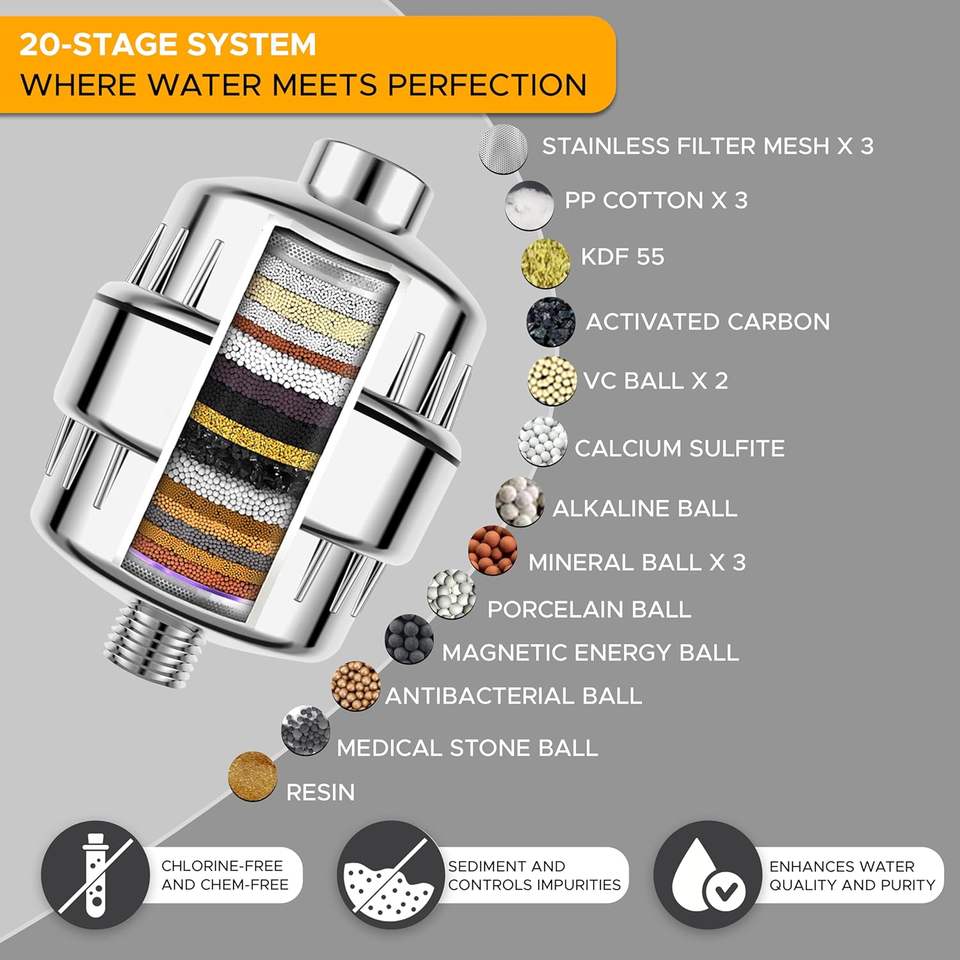 20-STAGE SYSTEM
WHERE WATER MEETS PERFECTION

STAINLESS FILTER MESH X 3
PP COTTON X 3
KDF 55
ACTIVATED CARBON
VC BALL X 2
CALCIUM SULFITE
ALKALINE BALL
MINERAL BALL X 3
PORCELAIN BALL
MAGNETIC ENERGY BALL
ANTIBACTERIAL BALL
MEDICAL STONE BALL
RESIN

CHLORINE-FREE AND CHEM-FREE

SEDIMENT AND CONTROLS IMPURITIES

ENHANCES WATER QUALITY AND PURITY