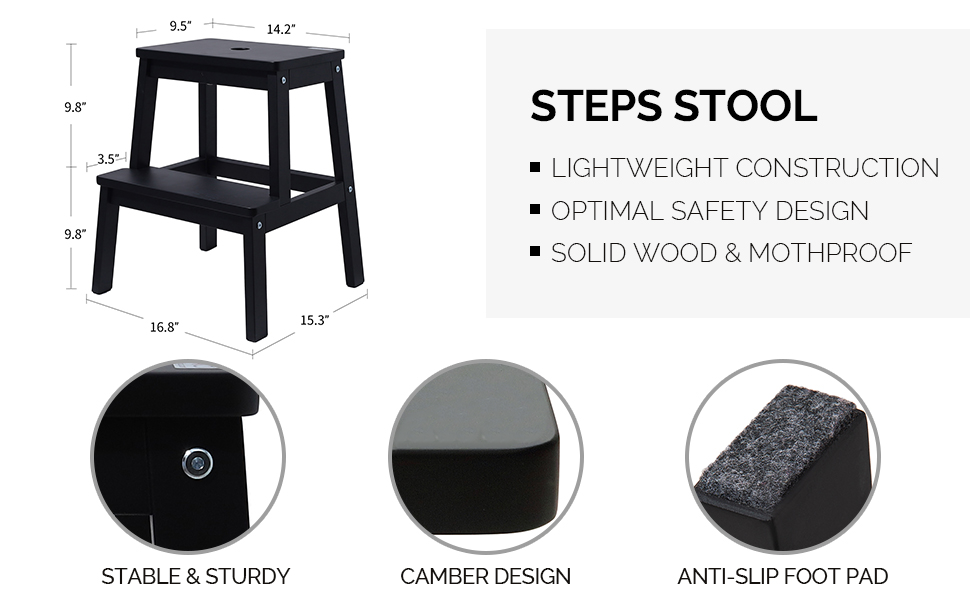 9.5"
14.2"
9.8"
3.5"
9.8"
16.8"
15.3"

STEPS STOOL

▪ LIGHTWEIGHT CONSTRUCTION
▪ OPTIMAL SAFETY DESIGN
▪ SOLID WOOD & MOTHPROOF

STABLE & STURDY

CAMBER DESIGN

ANTI-SLIP FOOT PAD