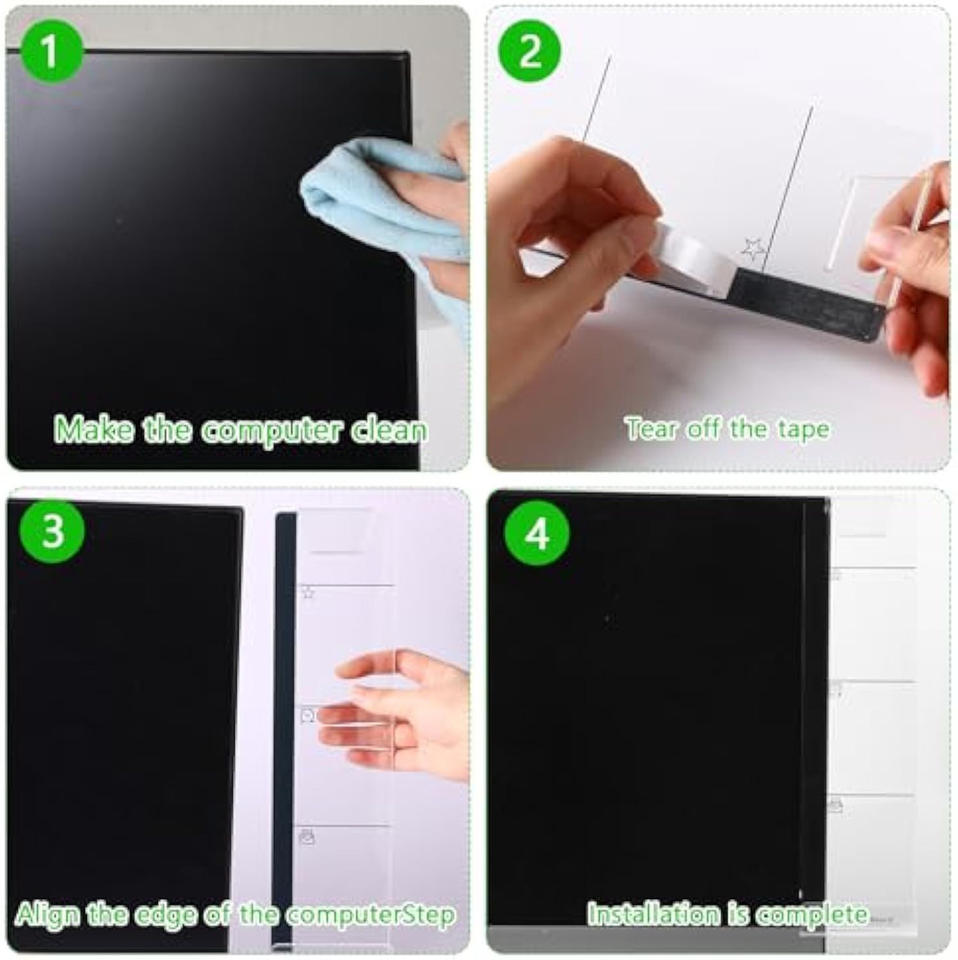 1

Make the computer clean

2

Tear off the tape

3

Align the edge of the computerStep

4

Installation is complete