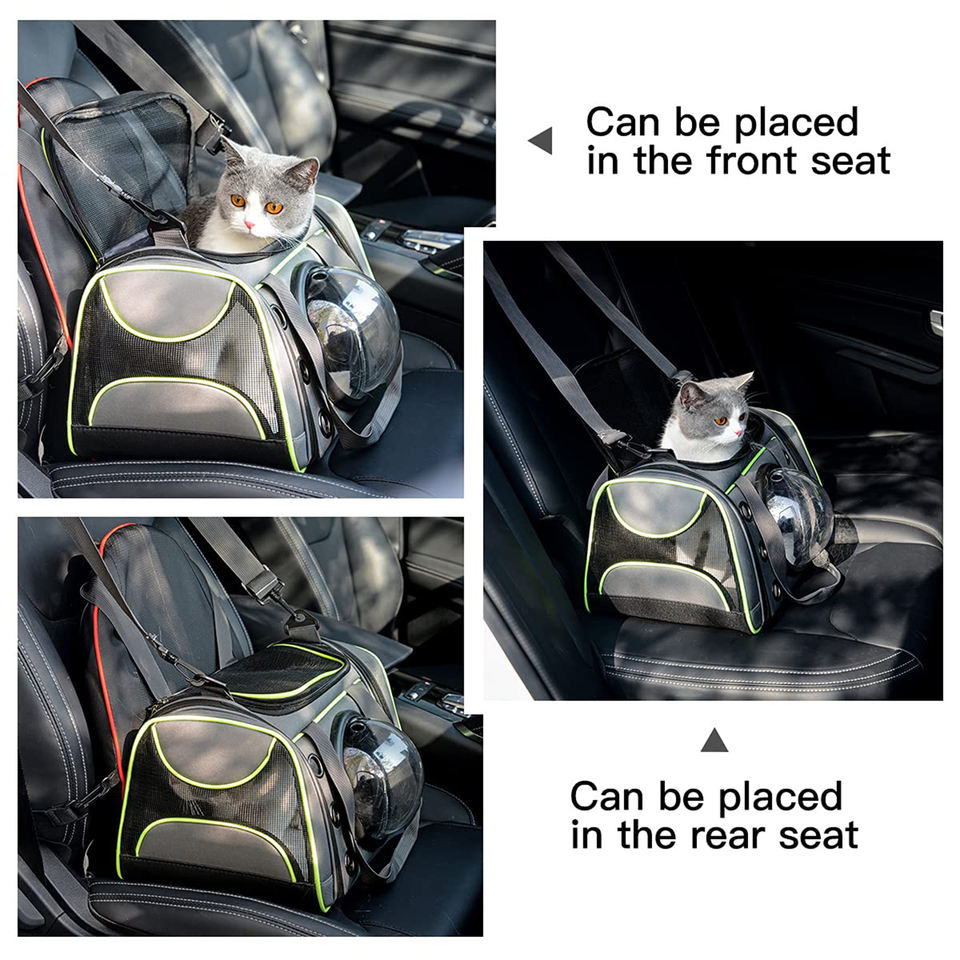 Can be placed in the front seat

Can be placed in the rear seat