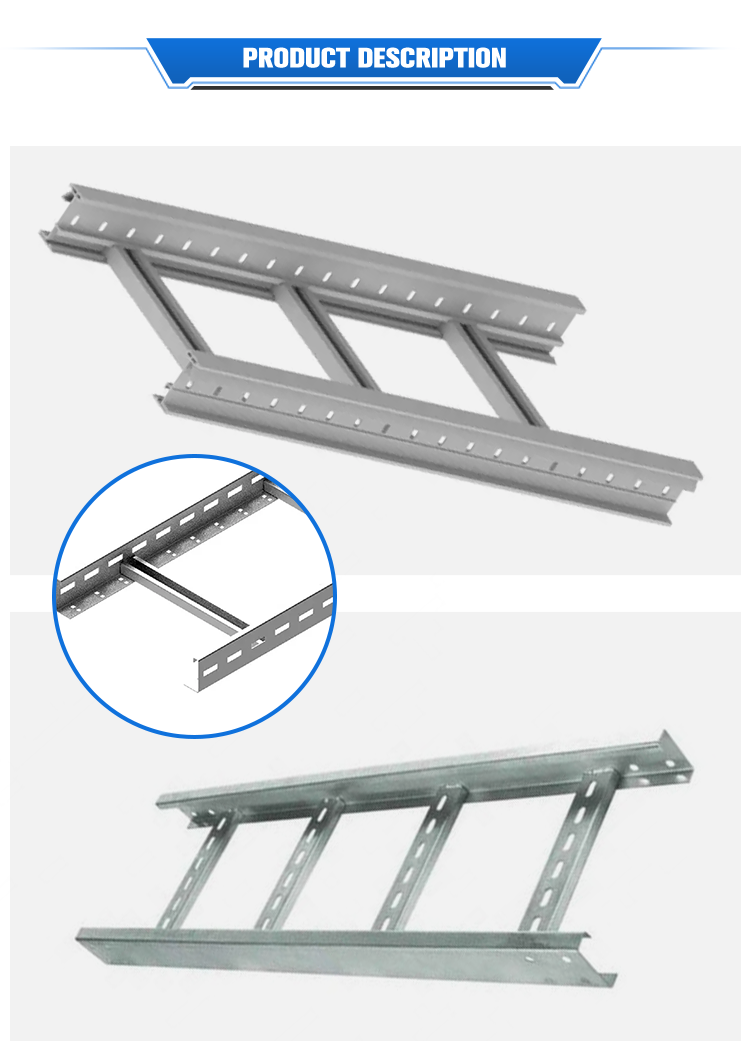 PRODUCT DESCRIPTION