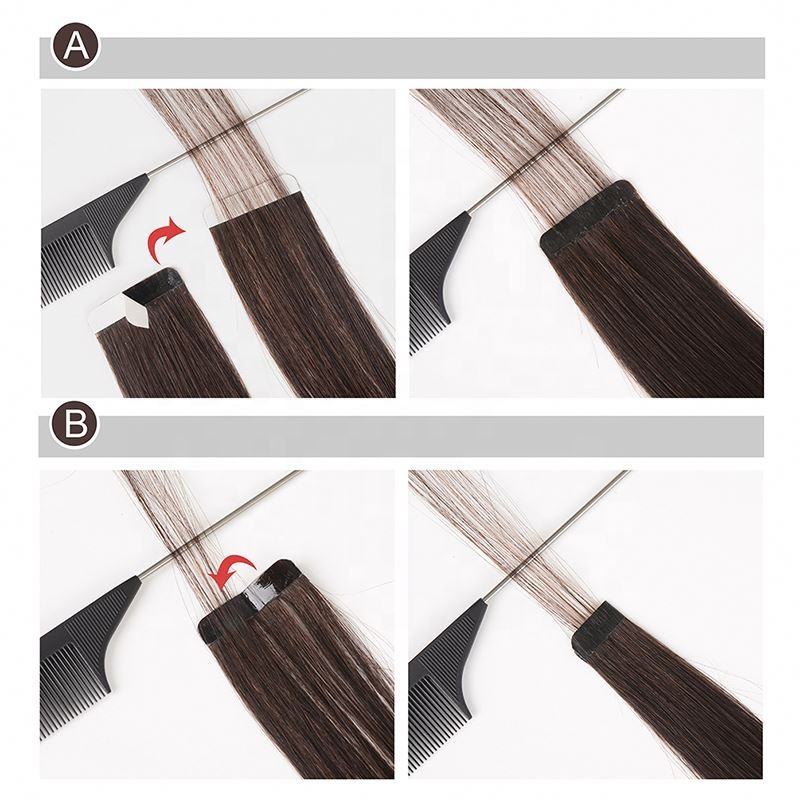 A

B