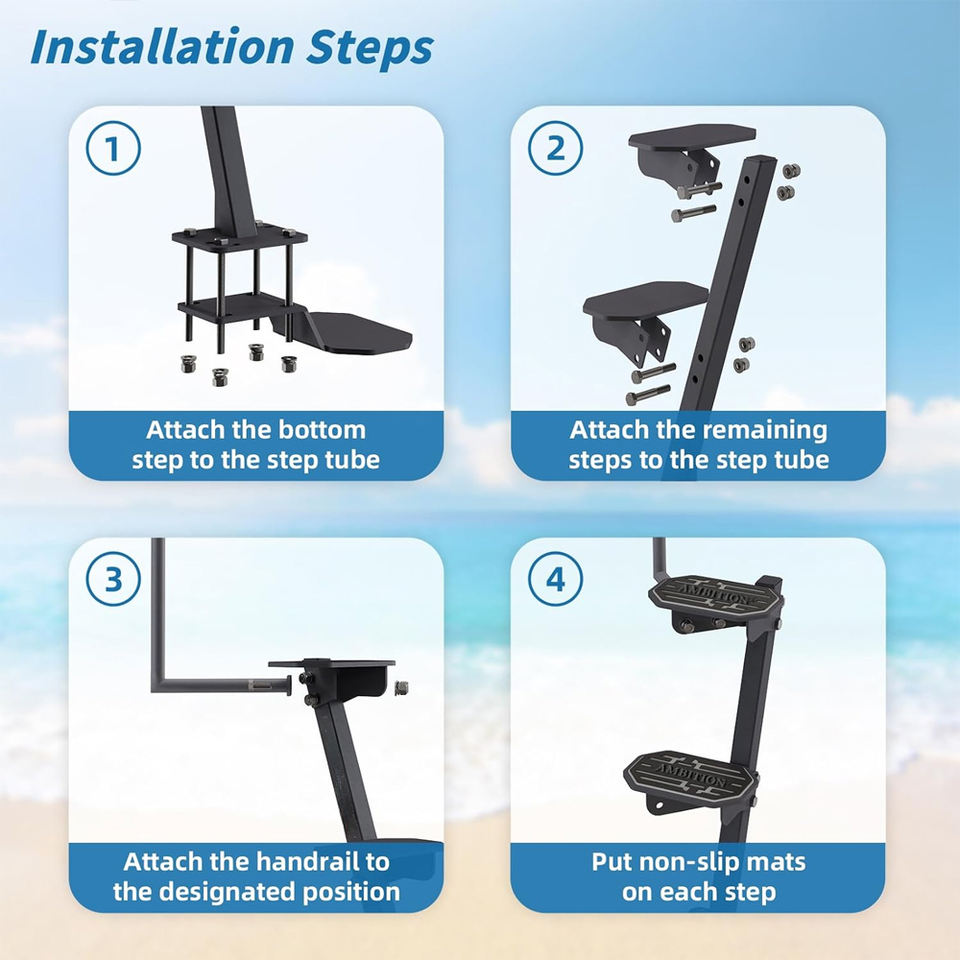 Installation Steps

1

Attach the bottom step to the step tube

2

Attach the remaining steps to the step tube

3

Attach the handrail to the designated position

4

AMBITION

AMBITION

Put non-slip mats on each step