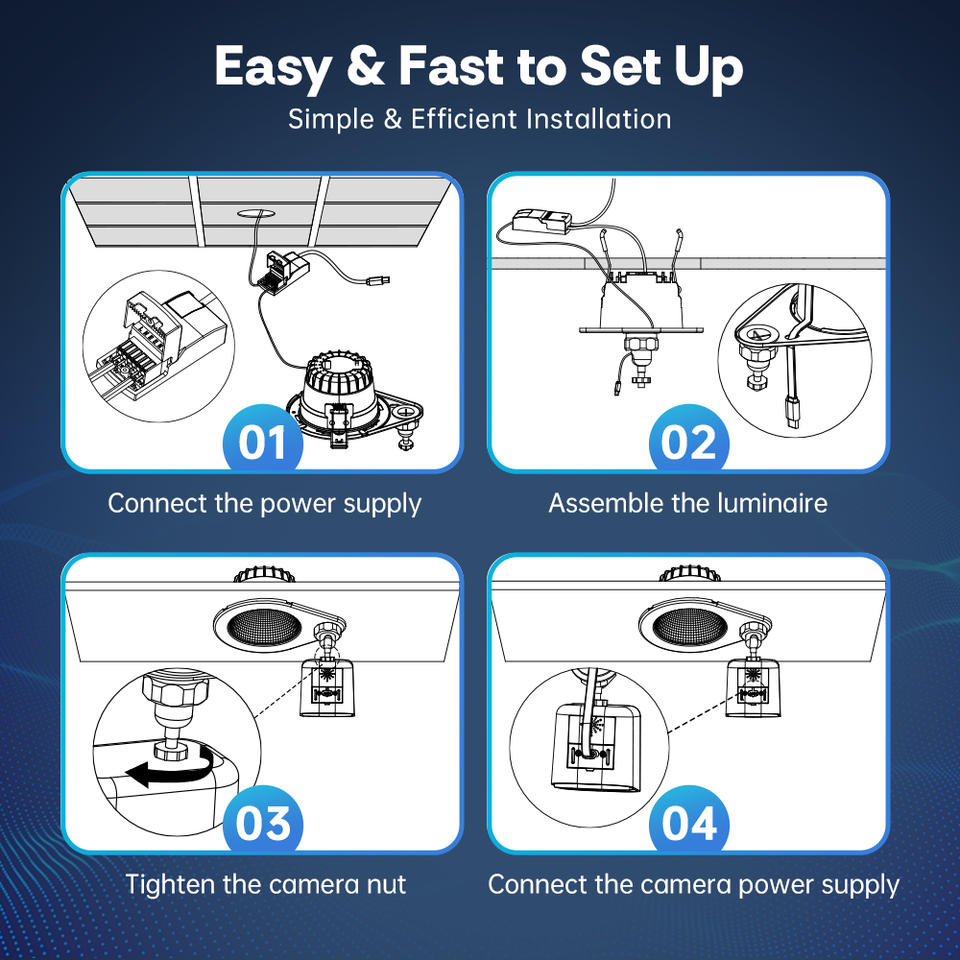 Easy & Fast to Set Up

Simple & Efficient Installation

01

Connect the power supply

02

Assemble the luminaire

03

Tighten the camera nut

04

Connect the camera power supply