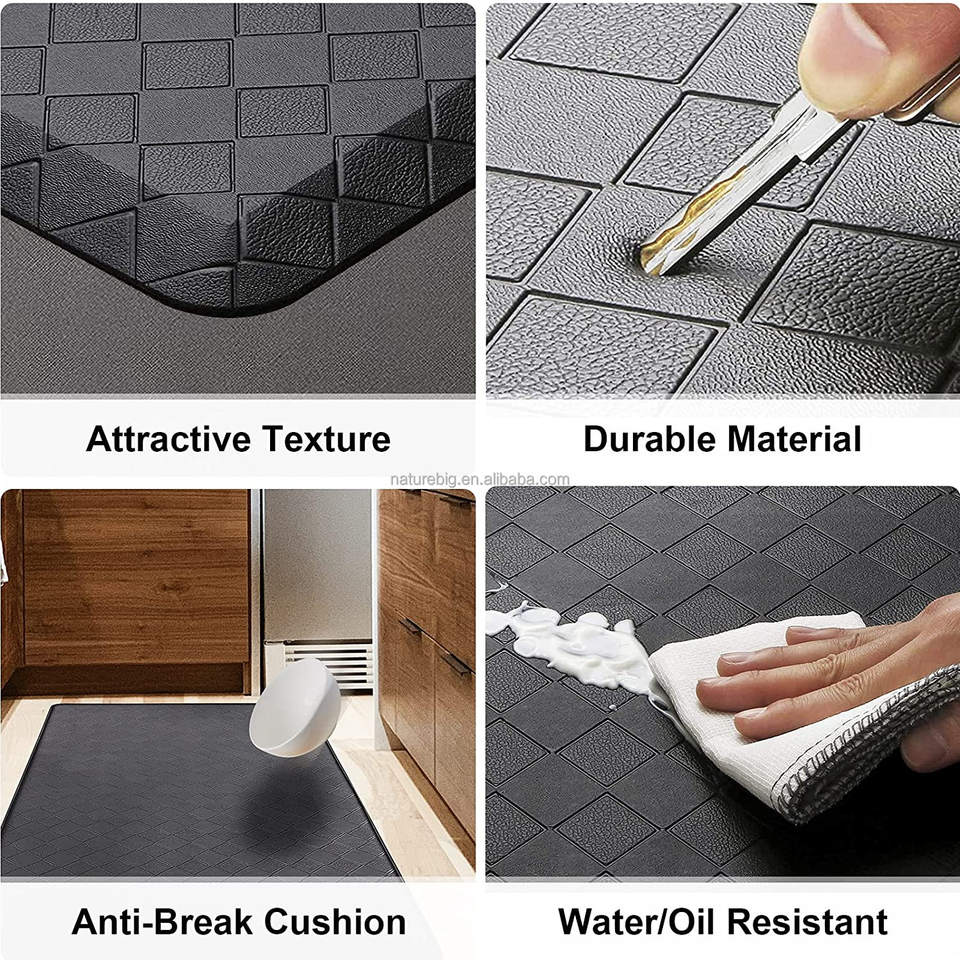 Attractive Texture

Durable Material

naturebig.en.alibaba.com

Anti-Break Cushion

Water/Oil Resistant