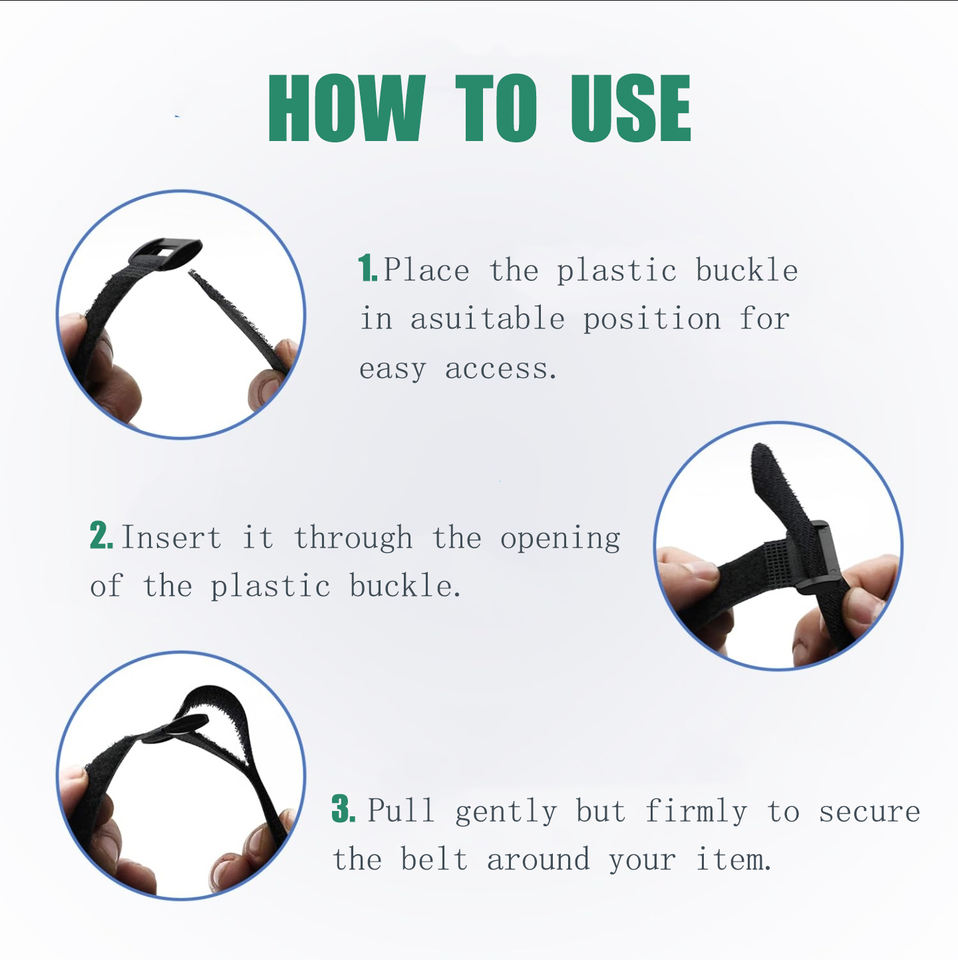 HOW TO USE

1. Place the plastic buckle in asuitable position for easy access.

2. Insert it through the opening of the plastic buckle.

3. Pull gently but firmly to secure the belt around your item.