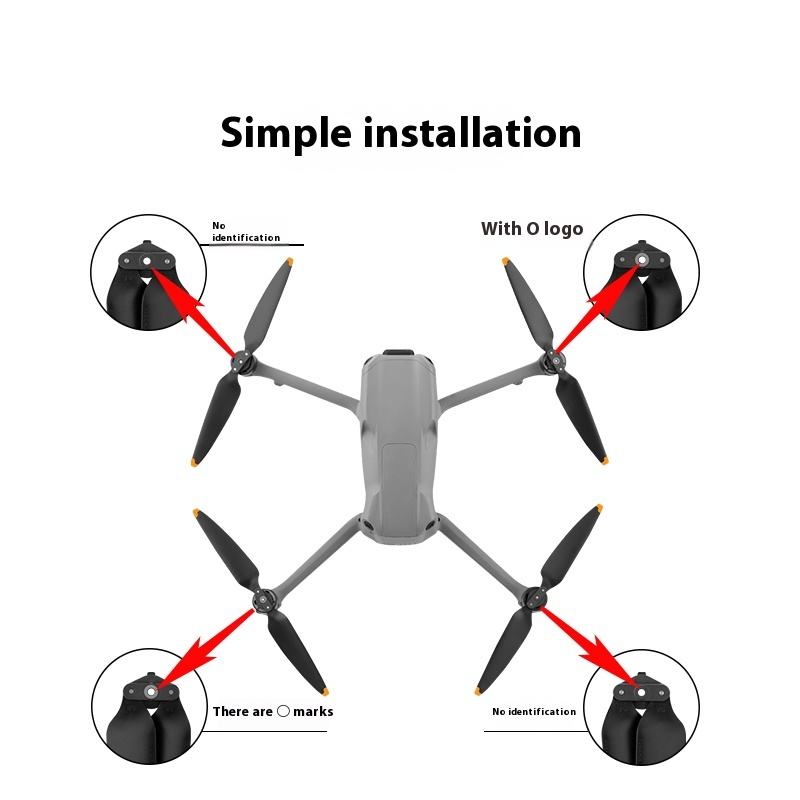 Simple installation

No identification

With O logo

There are ○ marks

No identification