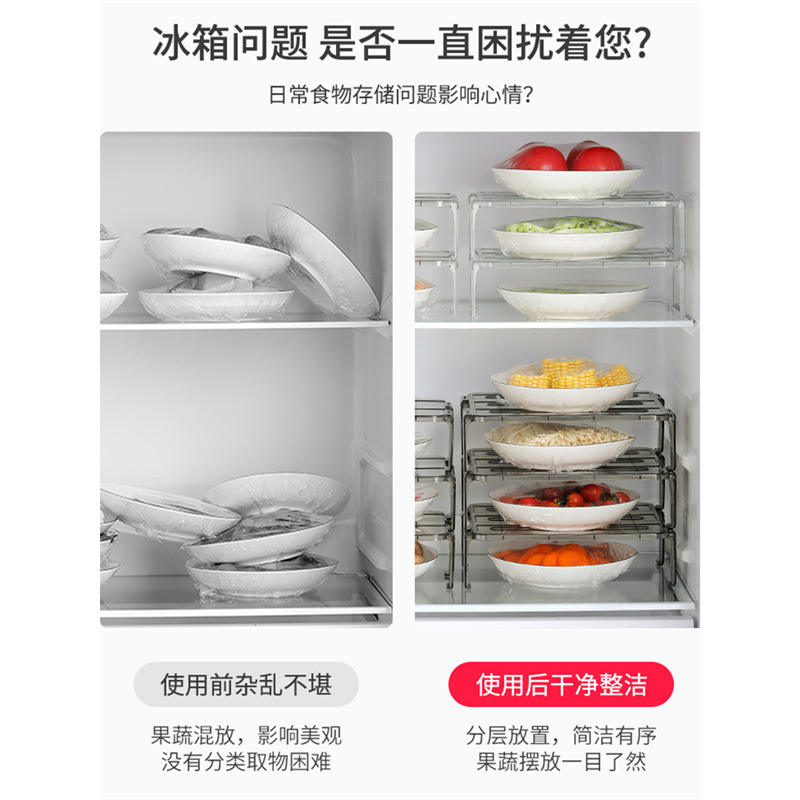 冰箱问题 是否一直困扰着您?

日常食物存储问题影响心情?

使用前杂乱不堪

果蔬混放，影响美观
没有分类取物困难

使用后干净整洁

分层放置，简洁有序
果蔬摆放一目了然