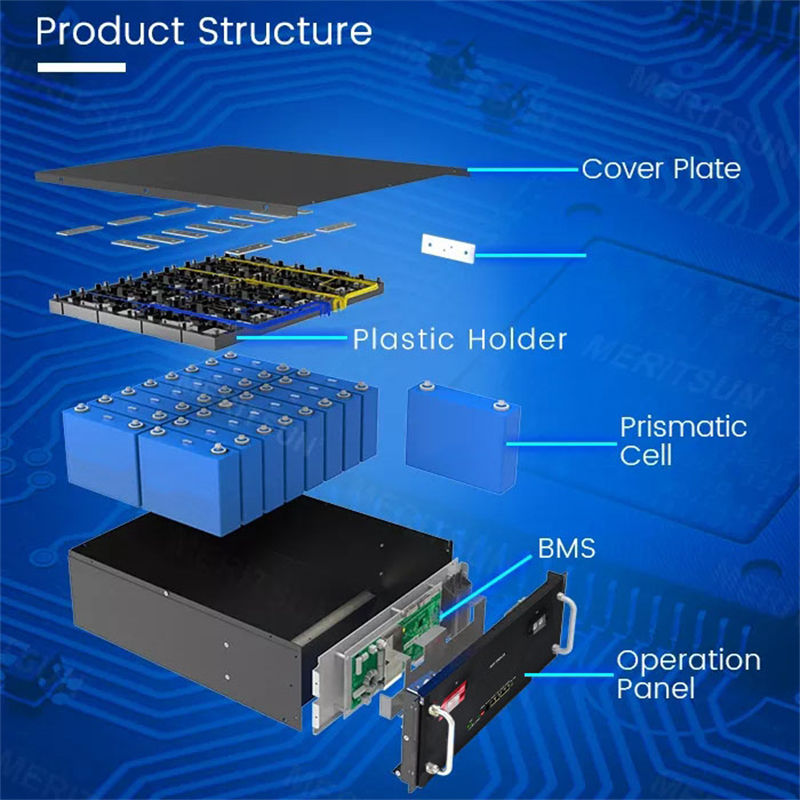 Product Structure

Cover Plate

Plastic Holder

Prismatic Cell

BMS

Operation Panel

MERITSUN