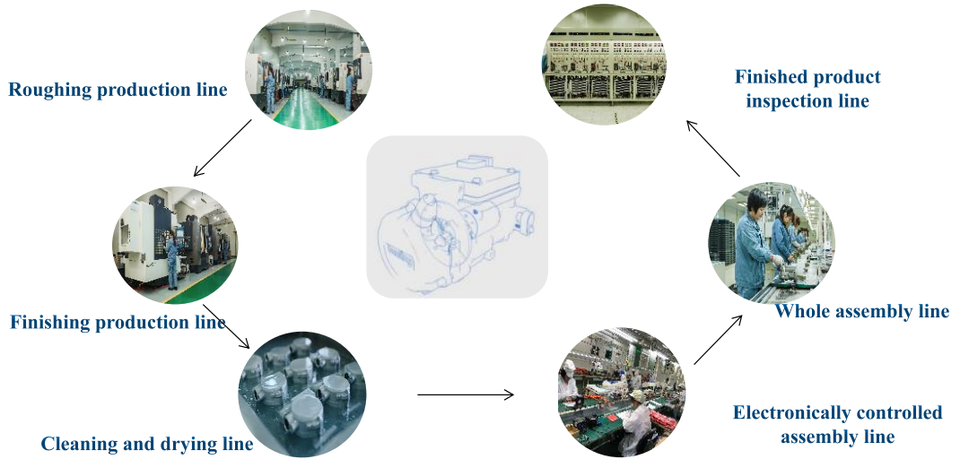 Roughing production line

Finishing production line

Cleaning and drying line

Electronically controlled assembly line

Whole assembly line

Finished product inspection line