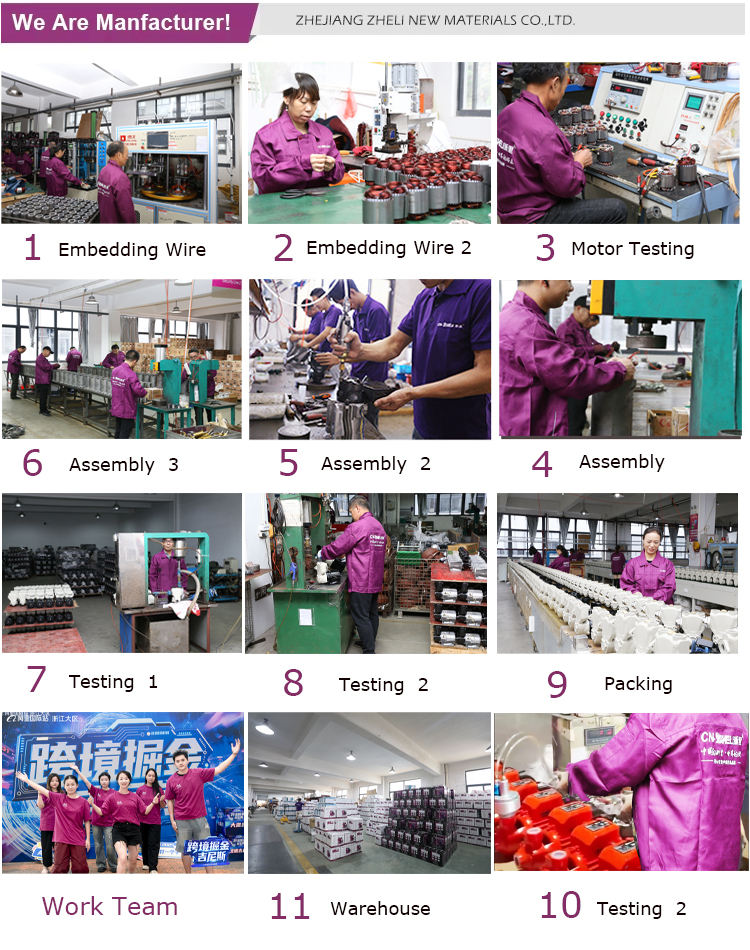 We Are Manfacturer!

ZHEJIANG ZHELI NEW MATERIALS CO.,LTD.

1 Embedding Wire

2 Embedding Wire 2

3 Motor Testing

6 Assembly 3

5 Assembly 2

4 Assembly

7 Testing 1

8 Testing 2

9 Packing

跨境掘金

跨境掘金 吉尼斯

Work Team

11 Warehouse

10 Testing 2