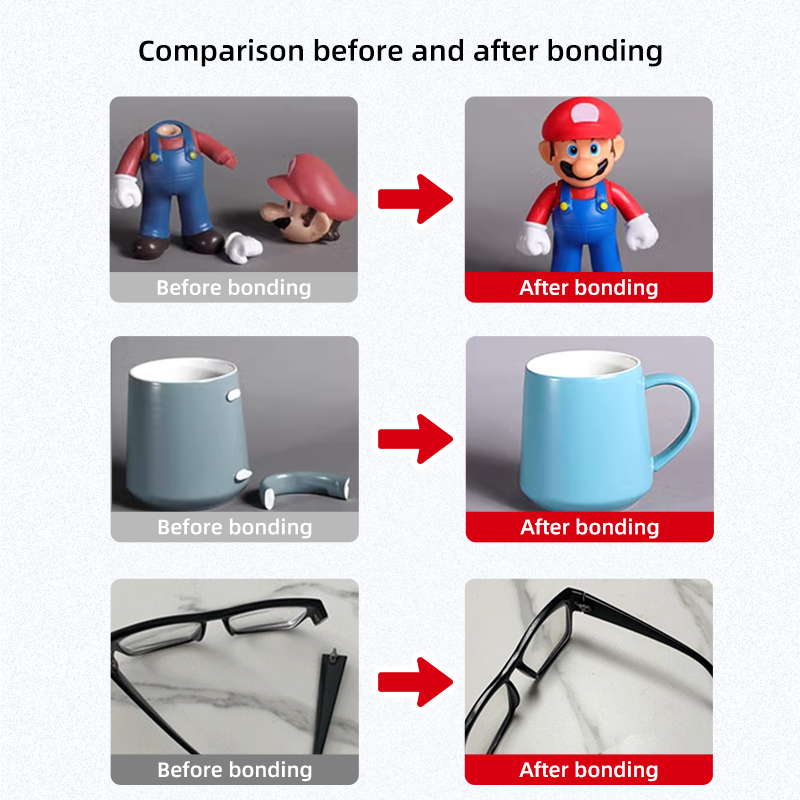 Comparison before and after bonding

Before bonding

After bonding

Before bonding

After bonding

Before bonding

After bonding