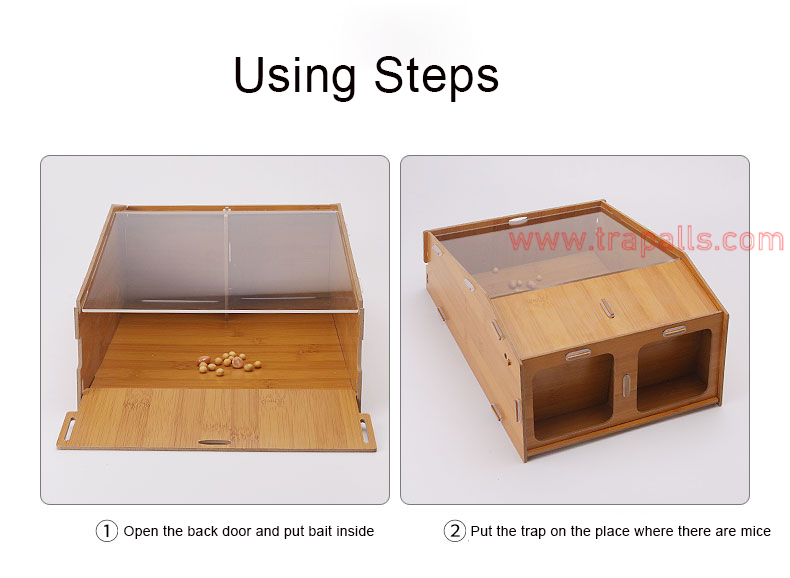 Using Steps

www.trapalls.com

① Open the back door and put bait inside

② Put the trap on the place where there are mice