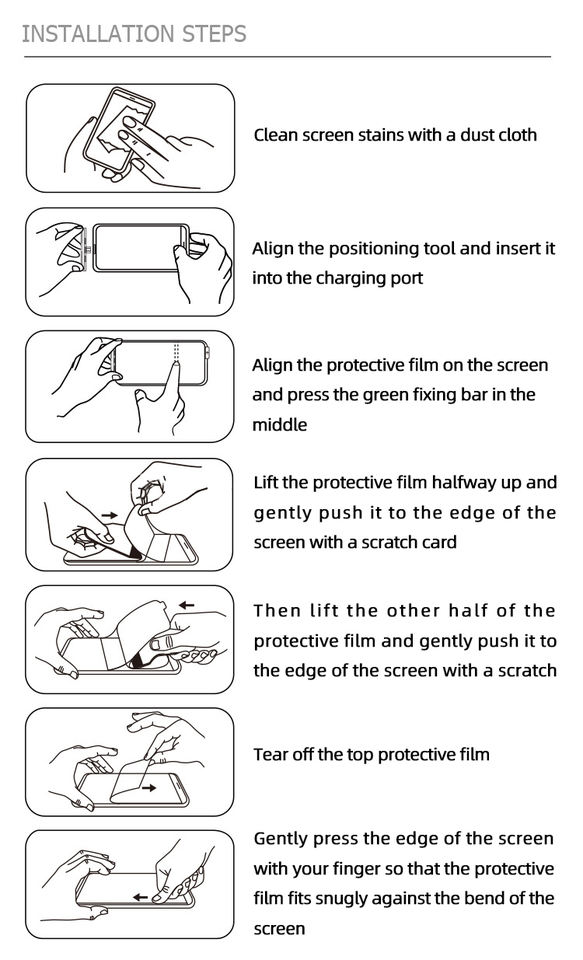 INSTALLATION STEPS

Clean screen stains with a dust cloth

Align the positioning tool and insert it into the charging port

Align the protective film on the screen and press the green fixing bar in the middle

Lift the protective film halfway up and gently push it to the edge of the screen with a scratch card

Then lift the other half of the protective film and gently push it to the edge of the screen with a scratch

Tear off the top protective film

Gently press the edge of the screen with your finger so that the protective film fits snugly against the bend of the screen