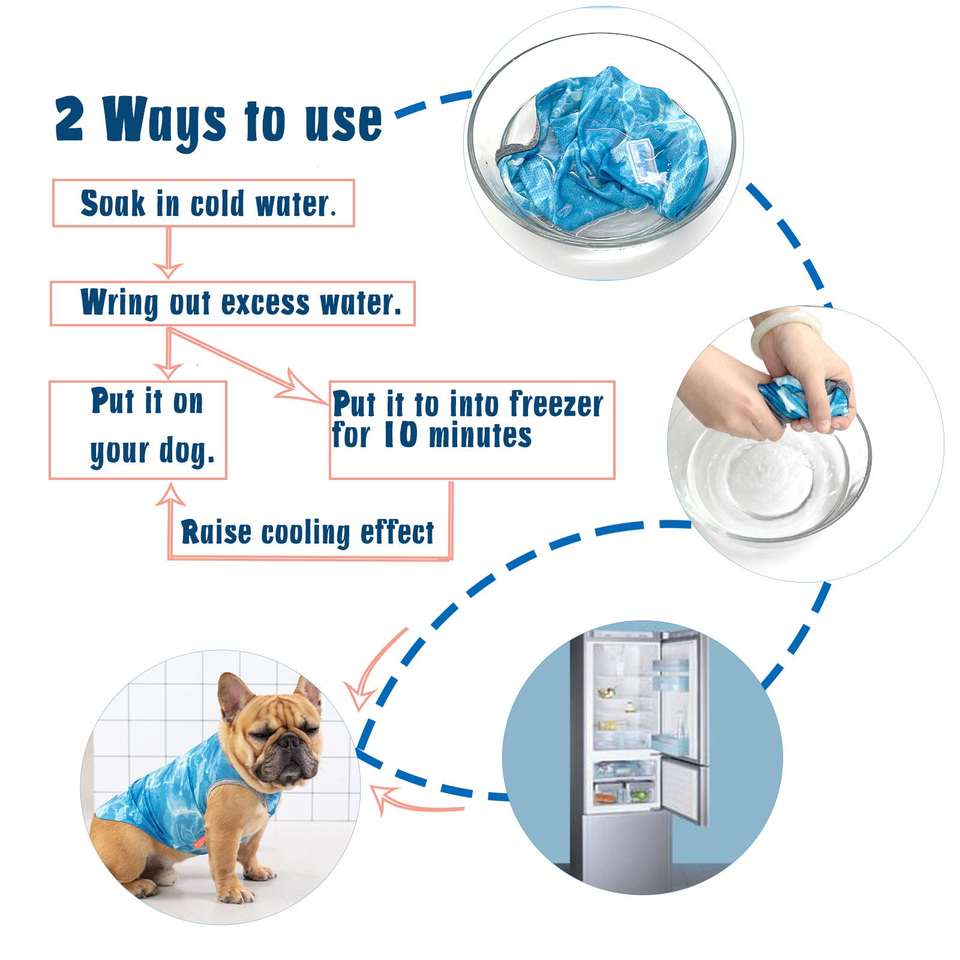 2 Ways to use

Soak in cold water.

Wring out excess water.

Put it on your dog.

Put it to into freezer for 10 minutes

Raise cooling effect