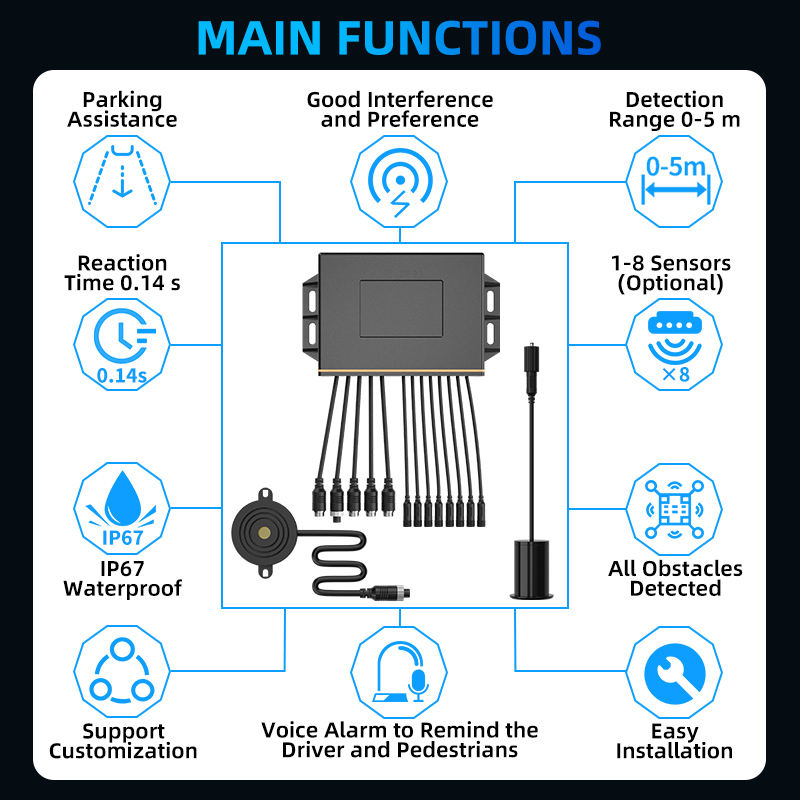 MAIN FUNCTIONS

Parking Assistance

Good Interference and Preference

Detection Range 0-5 m

0-5m

Reaction Time 0.14 s

0.14s

1-8 Sensors (Optional)

×8

IP67

IP67 Waterproof

All Obstacles Detected

Support Customization

Voice Alarm to Remind the Driver and Pedestrians

Easy Installation