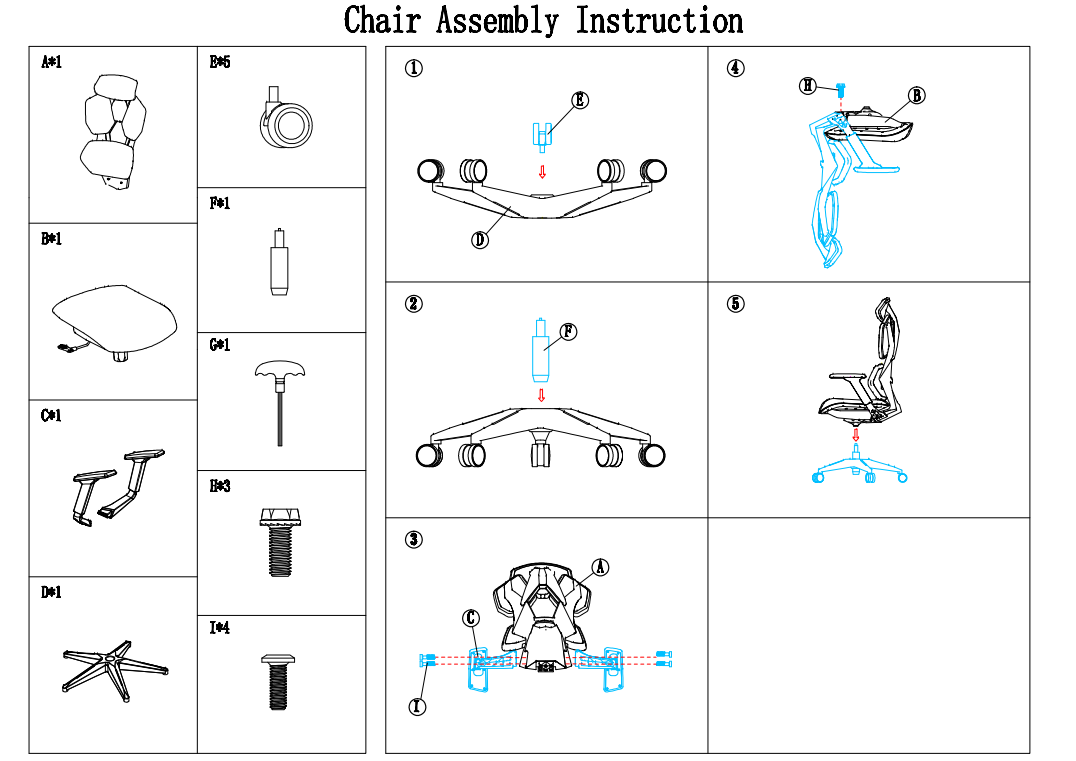 Chair Assembly Instruction

A*1

B*1

C*1

D*1

E*5

F*1

G*1

H*3

I*4

①
E
D

②
F

③
A
C
I

④
H
B

⑤