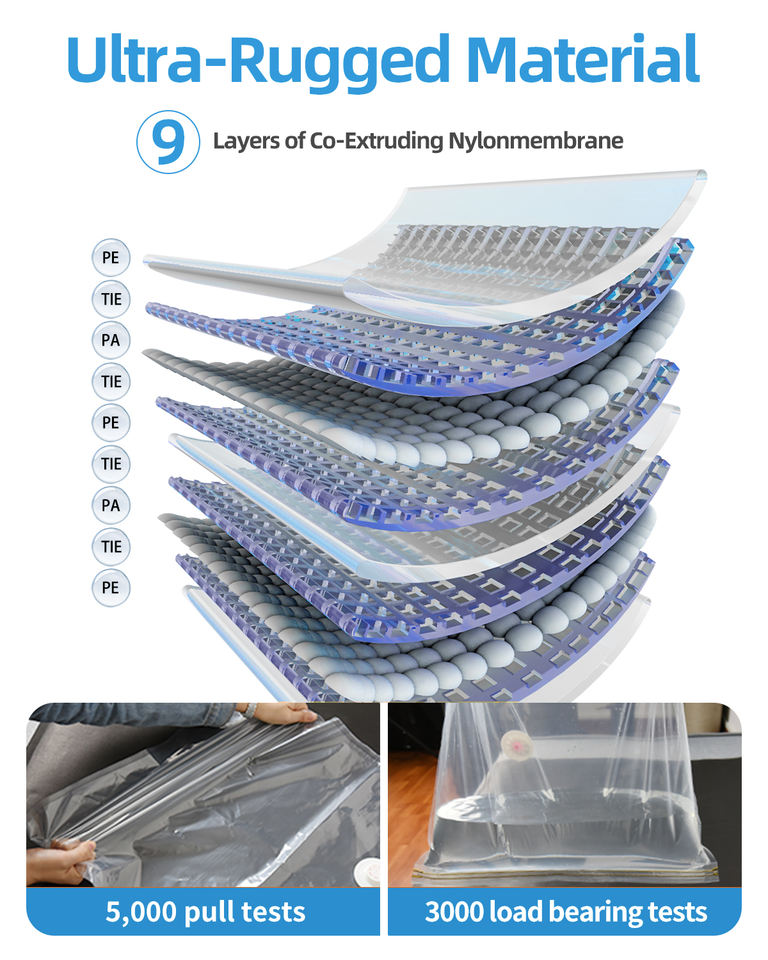 Ultra-Rugged Material

9 Layers of Co-Extruding Nylonmembrane

PE
TIE
PA
TIE
PE
TIE
PA
TIE
PE

5,000 pull tests

3000 load bearing tests