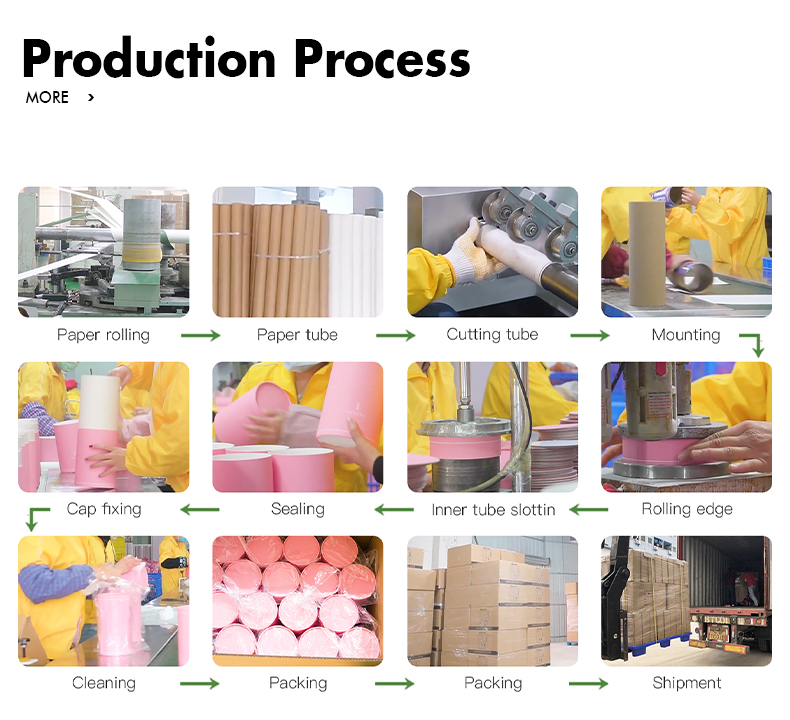 Production Process
MORE >

Paper rolling
Paper tube
Cutting tube
Mounting

Cap fixing
Sealing
Inner tube slottin
Rolling edge

Cleaning
Packing
Packing
Shipment