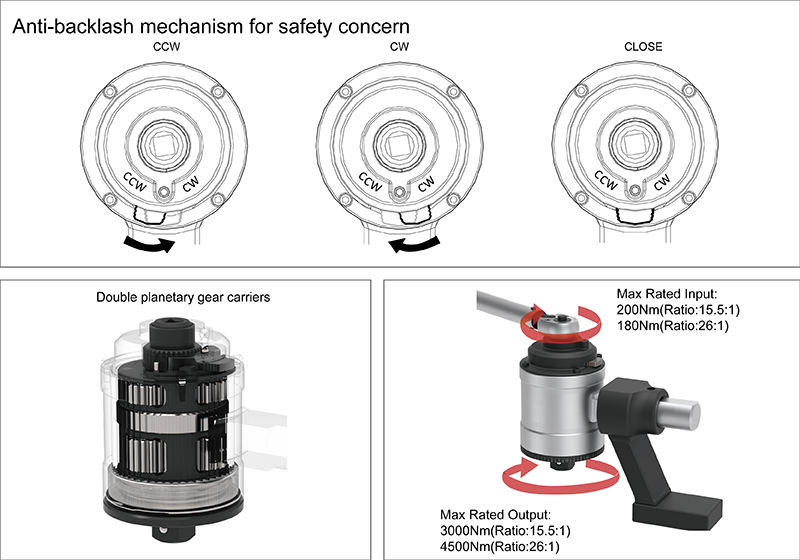 Anti-backlash mechanism for safety concern

CCW

CCW CW

CW

CCW CW

CLOSE

CCW CW

Double planetary gear carriers

Max Rated Input:
200Nm(Ratio:15.5:1)
180Nm(Ratio:26:1)

Max Rated Output:
3000Nm(Ratio:15.5:1)
4500Nm(Ratio:26:1)