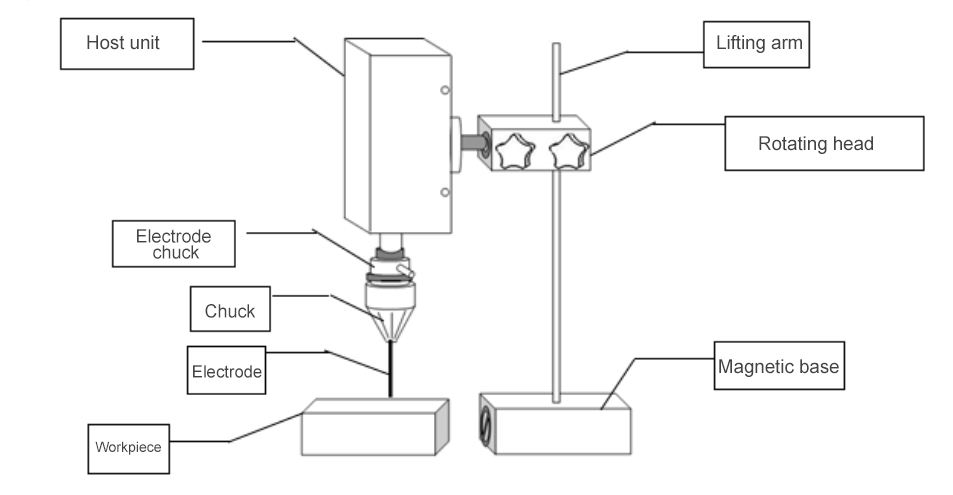 Host unit

Lifting arm

Rotating head

Electrode chuck

Chuck

Electrode

Magnetic base

Workpiece