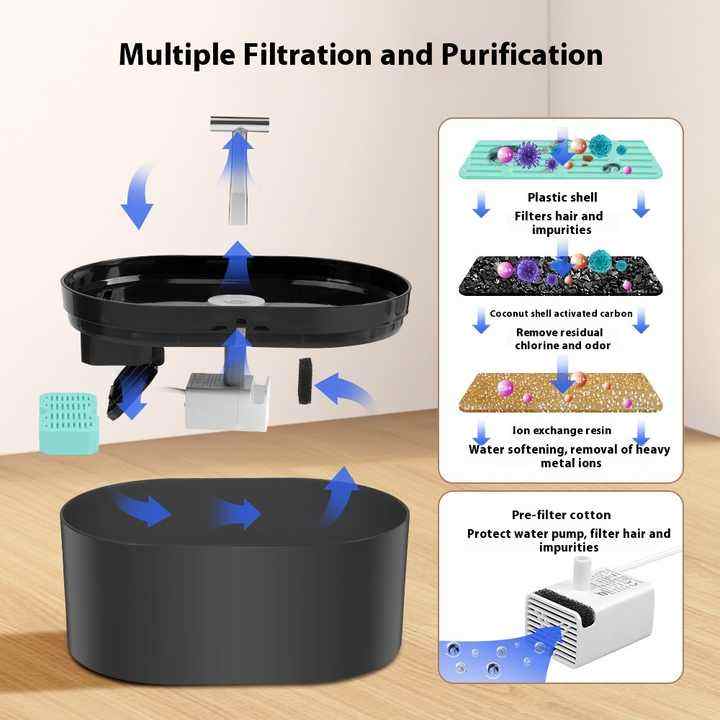 Multiple Filtration and Purification

Plastic shell
Filters hair and impurities

Coconut shell activated carbon
Remove residual chlorine and odor

Ion exchange resin
Water softening, removal of heavy metal ions

Pre-filter cotton
Protect water pump, filter hair and impurities