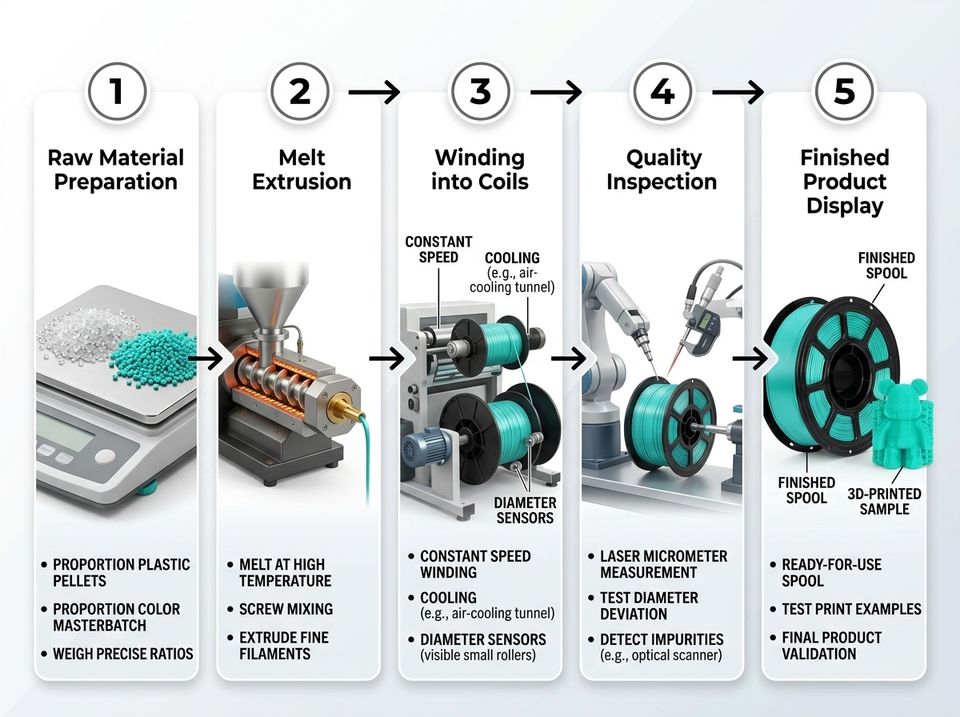 1

Raw Material Preparation

• PROPORTION PLASTIC PELLETS
• PROPORTION COLOR MASTERBATCH
• WEIGH PRECISE RATIOS

2

Melt Extrusion

• MELT AT HIGH TEMPERATURE
• SCREW MIXING
• EXTRUDE FINE FILAMENTS

3

Winding into Coils

CONSTANT SPEED

COOLING (e.g., air-cooling tunnel)

DIAMETER SENSORS

• CONSTANT SPEED WINDING
• COOLING (e.g., air-cooling tunnel)
• DIAMETER SENSORS (visible small rollers)

4

Quality Inspection

• LASER MICROMETER MEASUREMENT
• TEST DIAMETER DEVIATION
• DETECT IMPURITIES (e.g., optical scanner)

5

Finished Product Display

FINISHED SPOOL

FINISHED SPOOL

3D-PRINTED SAMPLE

• READY-FOR-USE SPOOL
• TEST PRINT EXAMPLES
• FINAL PRODUCT VALIDATION