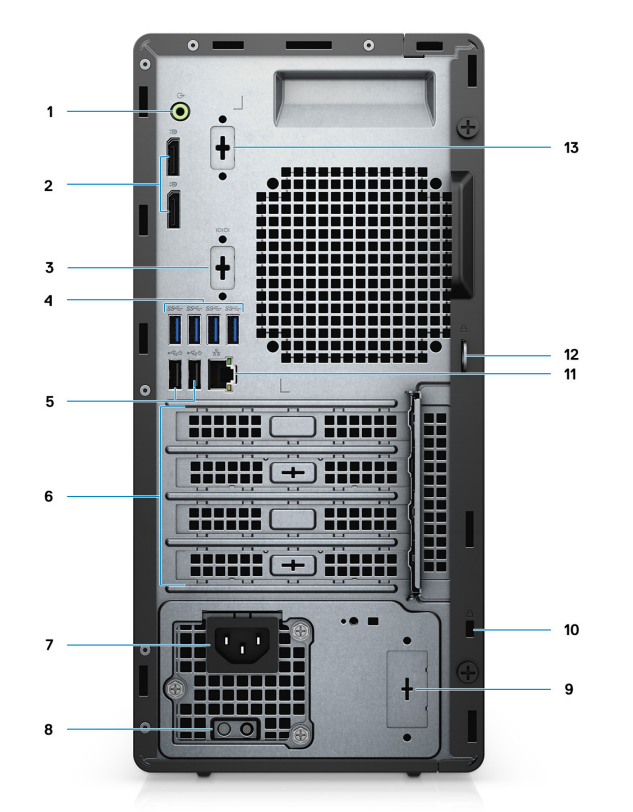 1
2
3
4
5
6
7
8
13
12
11
10
9