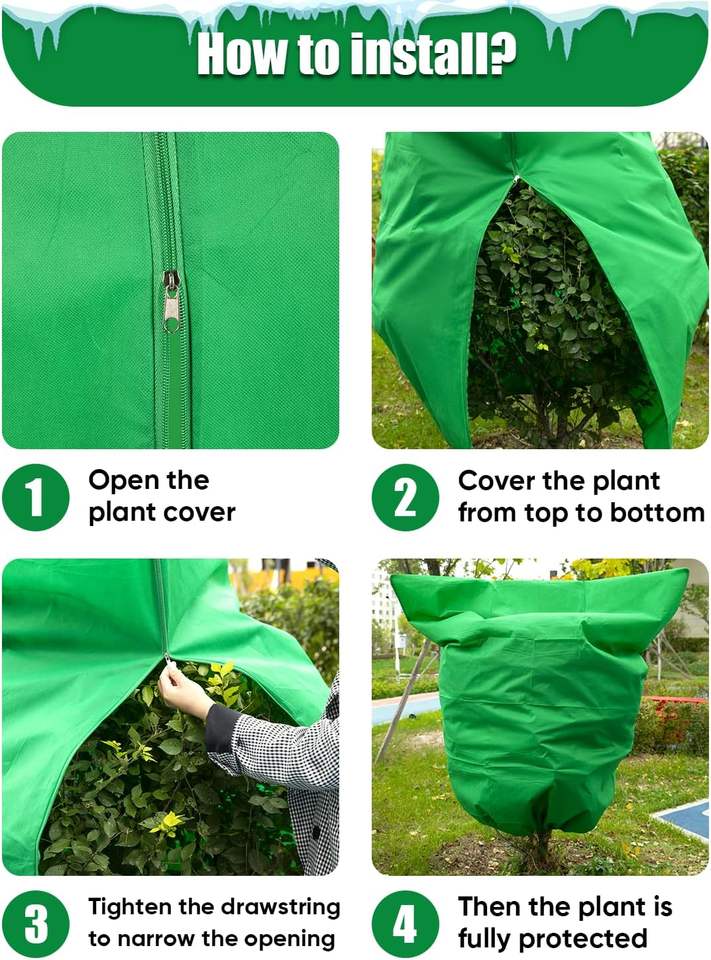 How to install?

1 Open the plant cover

2 Cover the plant from top to bottom

3 Tighten the drawstring to narrow the opening

4 Then the plant is fully protected