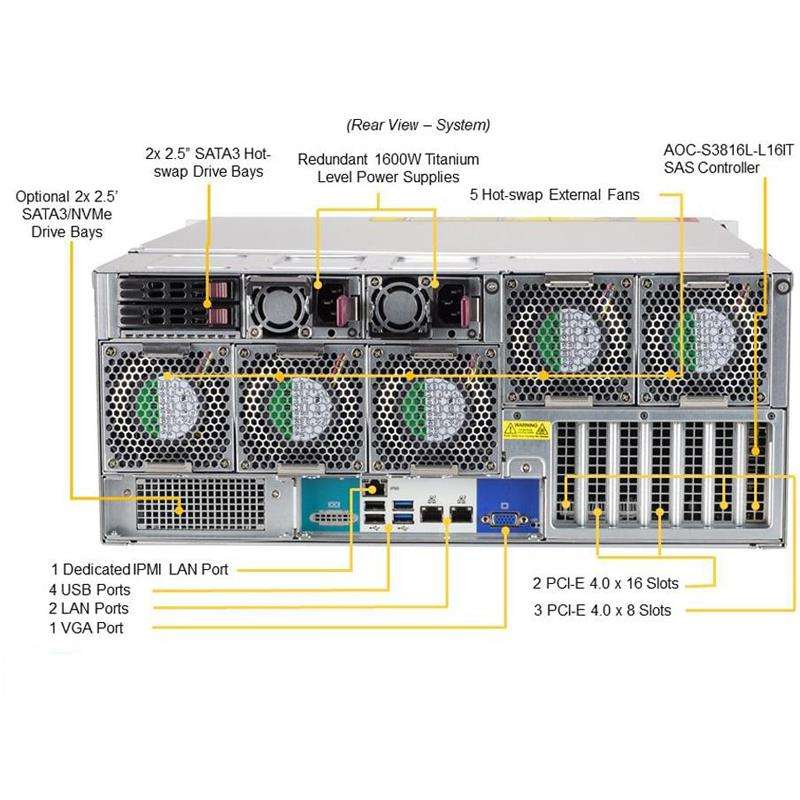 (Rear View – System)

2x 2.5" SATA3 Hot-swap Drive Bays

Redundant 1600W Titanium Level Power Supplies

AOC-S3816L-L16IT SAS Controller

Optional 2x 2.5' SATA3/NVMe Drive Bays

5 Hot-swap External Fans

WARNING

1 Dedicated IPMI LAN Port
4 USB Ports
2 LAN Ports
1 VGA Port

2 PCI-E 4.0 x 16 Slots
3 PCI-E 4.0 x 8 Slots