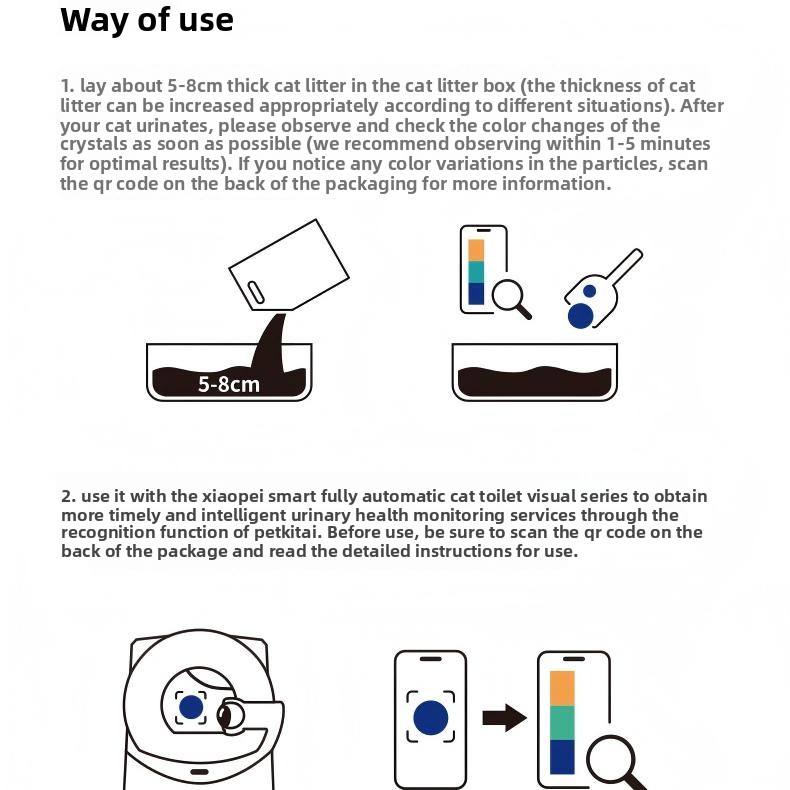 Way of use

1. lay about 5-8cm thick cat litter in the cat litter box (the thickness of cat litter can be increased appropriately according to different situations). After your cat urinates, please observe and check the color changes of the crystals as soon as possible (we recommend observing within 1-5 minutes for optimal results). If you notice any color variations in the particles, scan the qr code on the back of the packaging for more information.

5-8cm

2. use it with the xiaopei smart fully automatic cat toilet visual series to obtain more timely and intelligent urinary health monitoring services through the recognition function of petkitai. Before use, be sure to scan the qr code on the back of the package and read the detailed instructions for use.