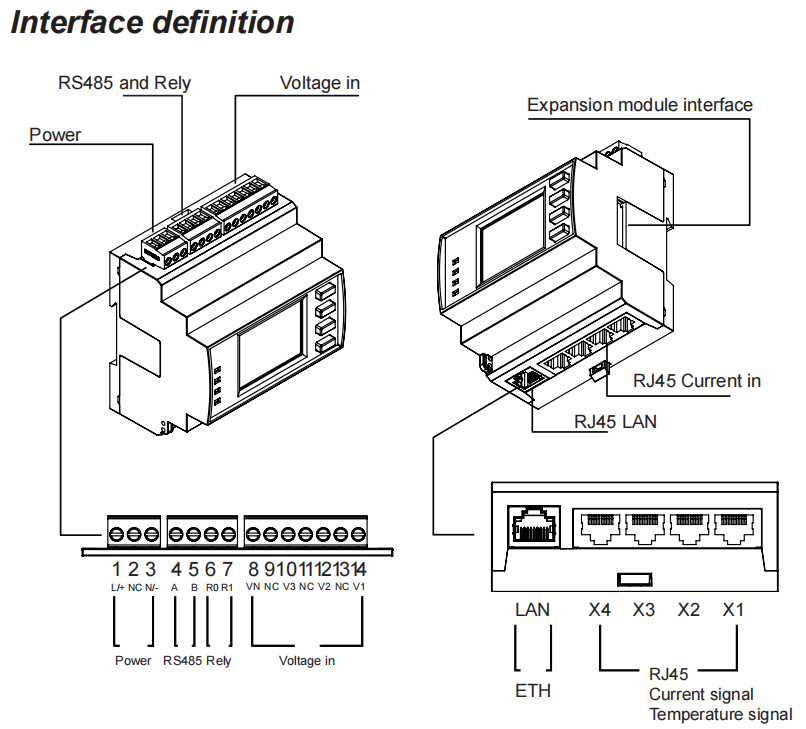 Interface definition

RS485 and Rely

Voltage in

Power

Expansion module interface

RJ45 Current in

RJ45 LAN

1 2 3 4 5 6 7 8 9 10 11 12 13 14
L/+ NC N/- A B R0 R1 VN NC V3 NC V2 NC V1

Power RS485 Rely Voltage in

LAN X4 X3 X2 X1

ETH

RJ45
Current signal
Temperature signal