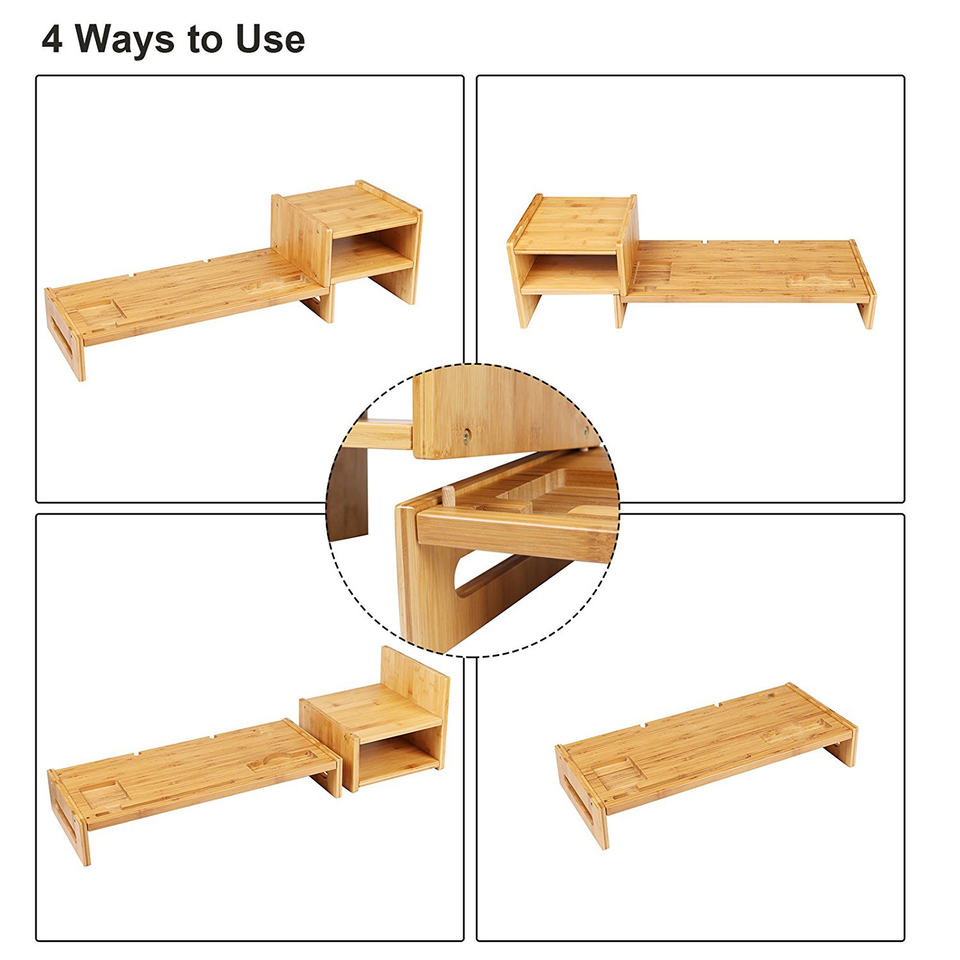 4 Ways to Use