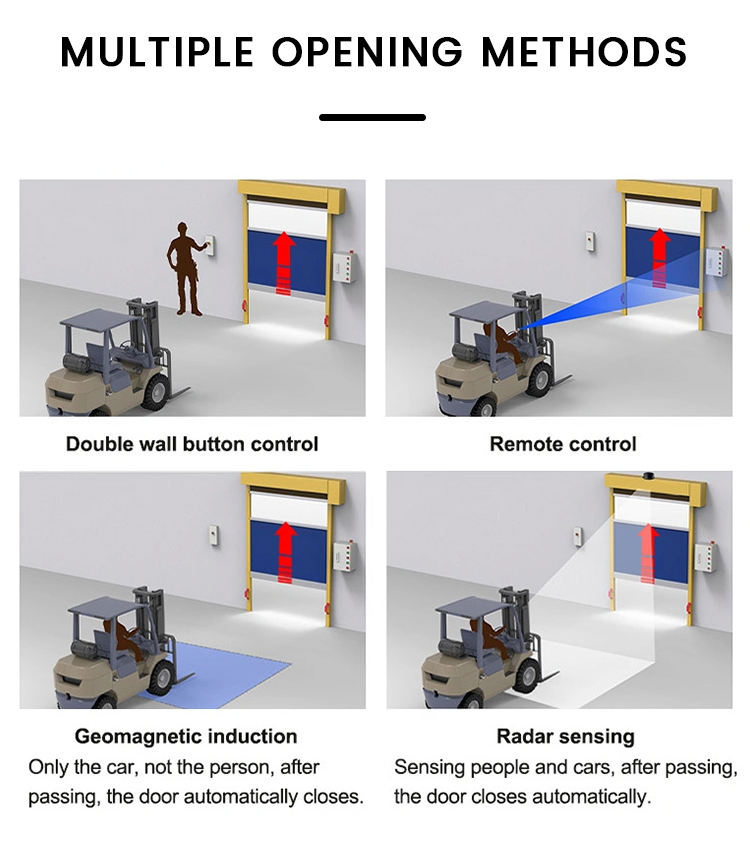 MULTIPLE OPENING METHODS

Double wall button control

Remote control

Geomagnetic induction
Only the car, not the person, after passing, the door automatically closes.

Radar sensing
Sensing people and cars, after passing, the door closes automatically.